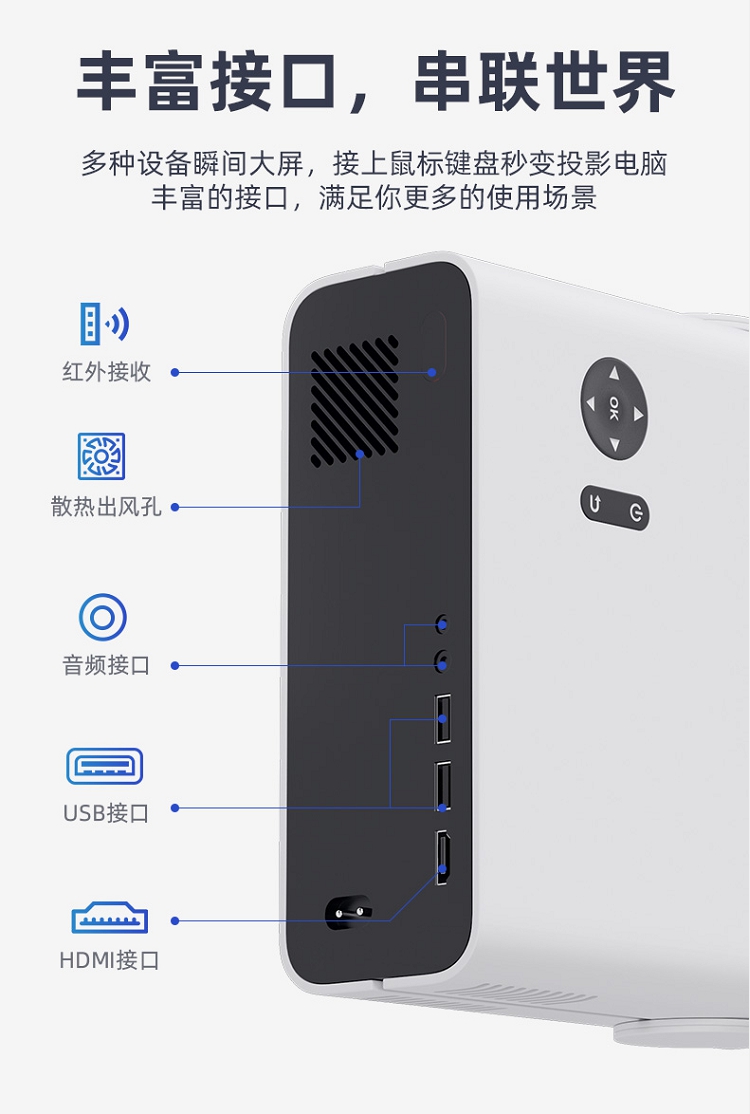 丰富接口，串联世界

多种设备瞬间大屏，接上鼠标键盘秒变投影电脑
丰富的接口，满足你更多的使用场景

红外接收

散热出风孔

音频接口

USB接口

HDMI接口

OK