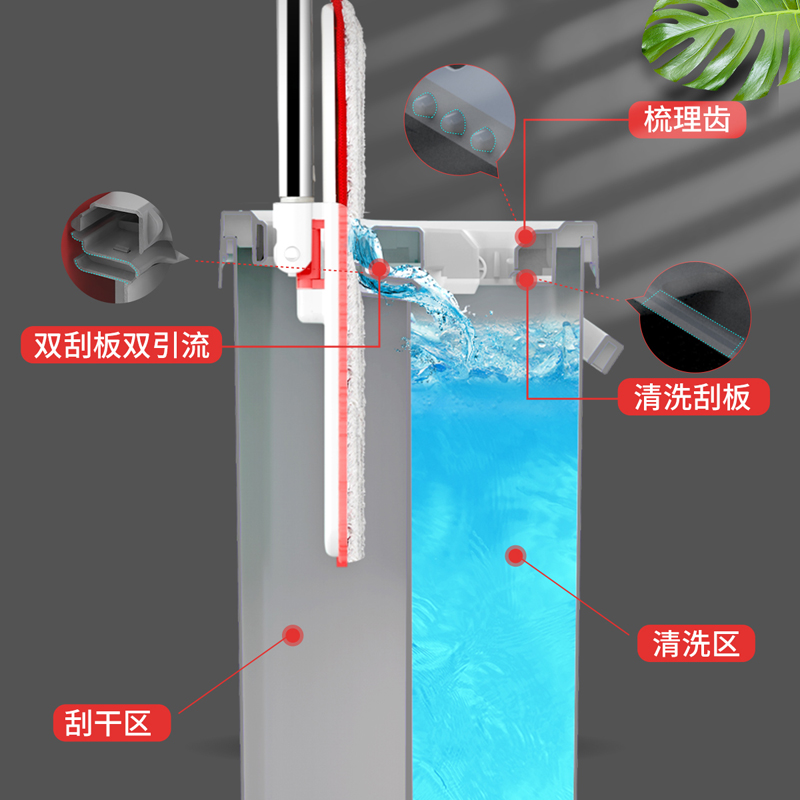 梳理齿

双刮板双引流

清洗刮板

清洗区

刮干区