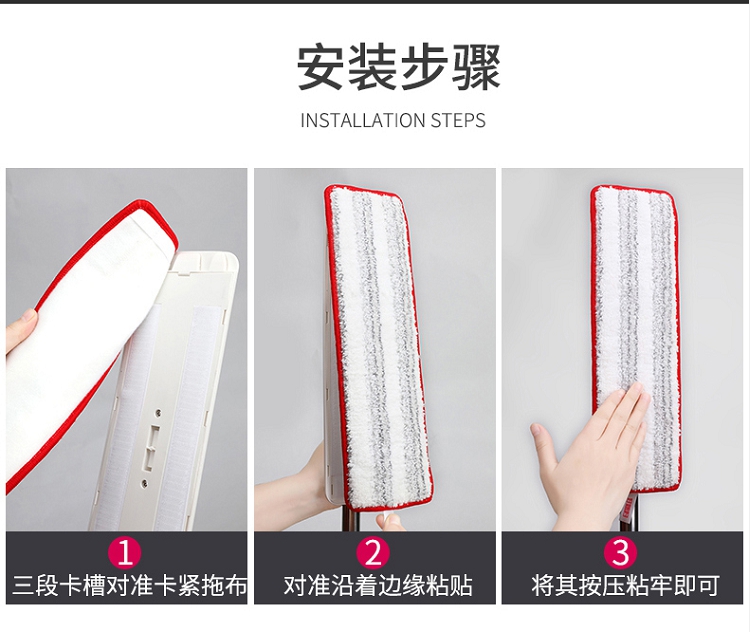 安装步骤

INSTALLATION STEPS

1
三段卡槽对准卡紧拖布

2
对准沿着边缘粘贴

3
将其按压粘牢即可