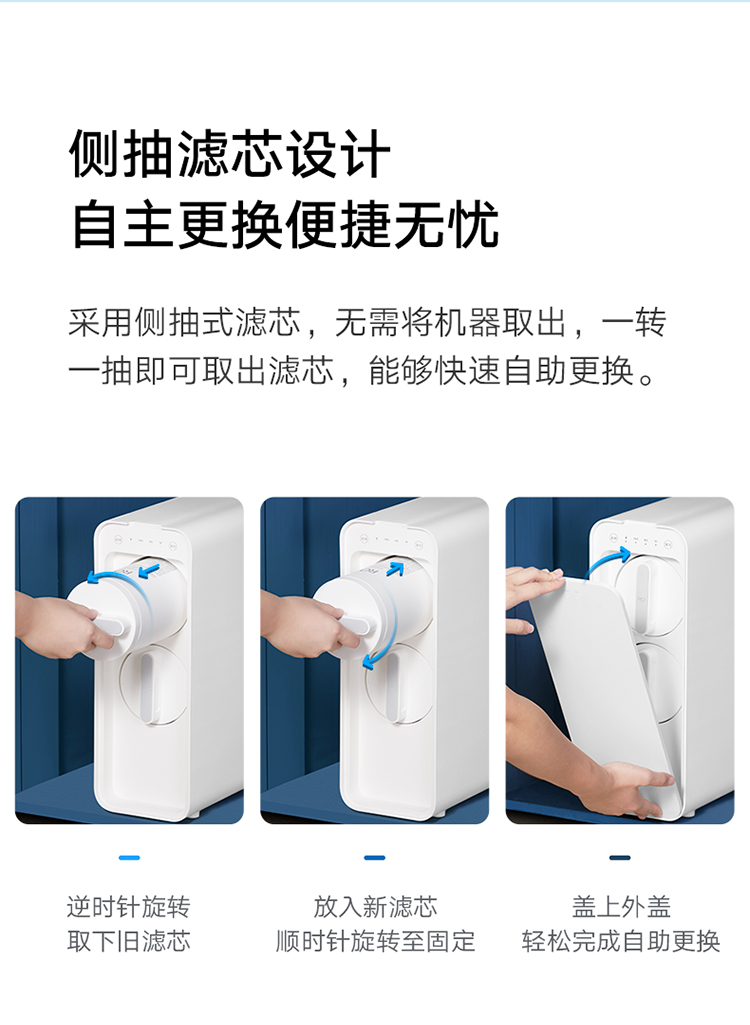 侧抽滤芯设计
自主更换便捷无忧

采用侧抽式滤芯，无需将机器取出，一转一抽即可取出滤芯，能够快速自助更换。

逆时针旋转
取下旧滤芯

放入新滤芯
顺时针旋转至固定

盖上外盖
轻松完成自助更换