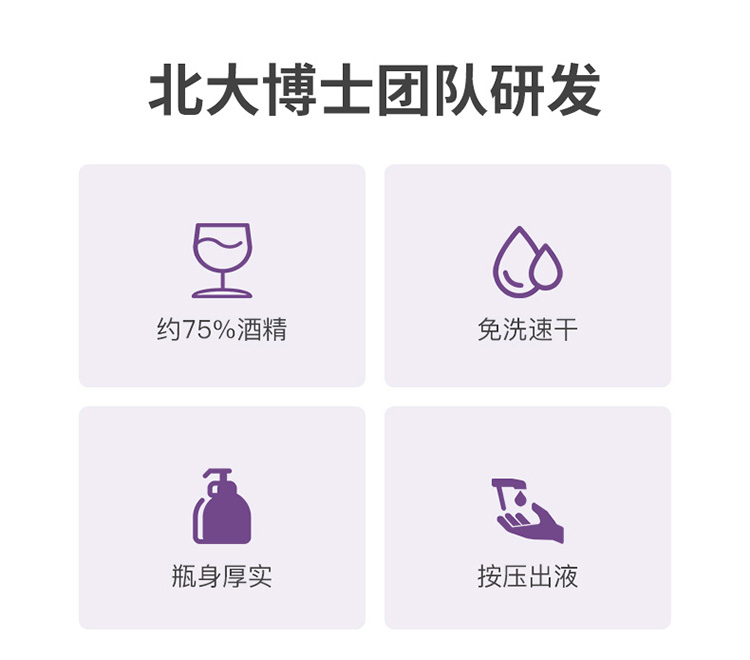 北大博士团队研发

约75%酒精

免洗速干

瓶身厚实

按压出液