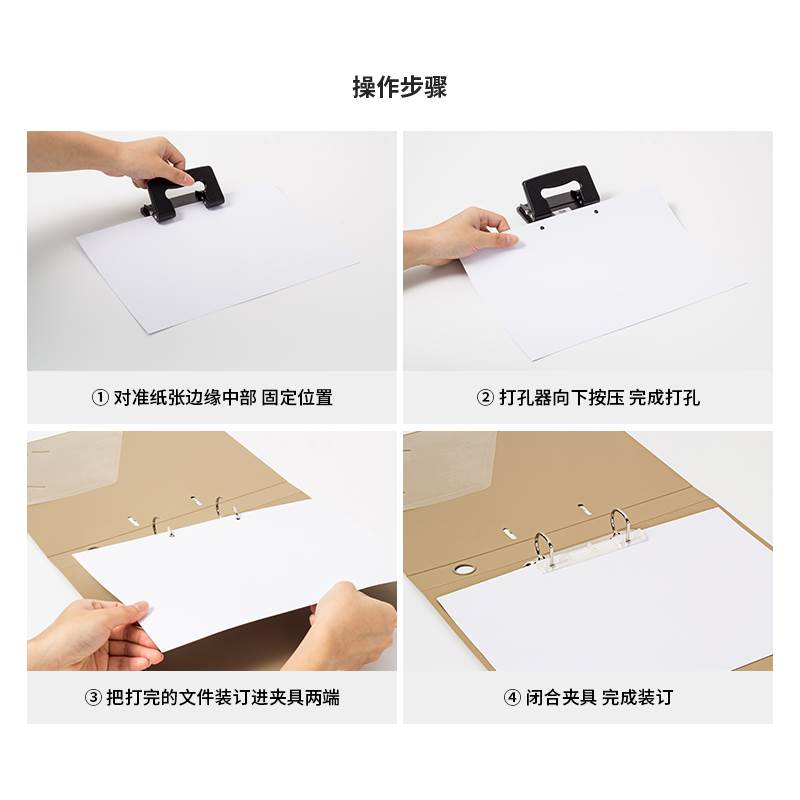 操作步骤

① 对准纸张边缘中部 固定位置

② 打孔器向下按压 完成打孔

③ 把打完的文件装订进夹具两端

④ 闭合夹具 完成装订