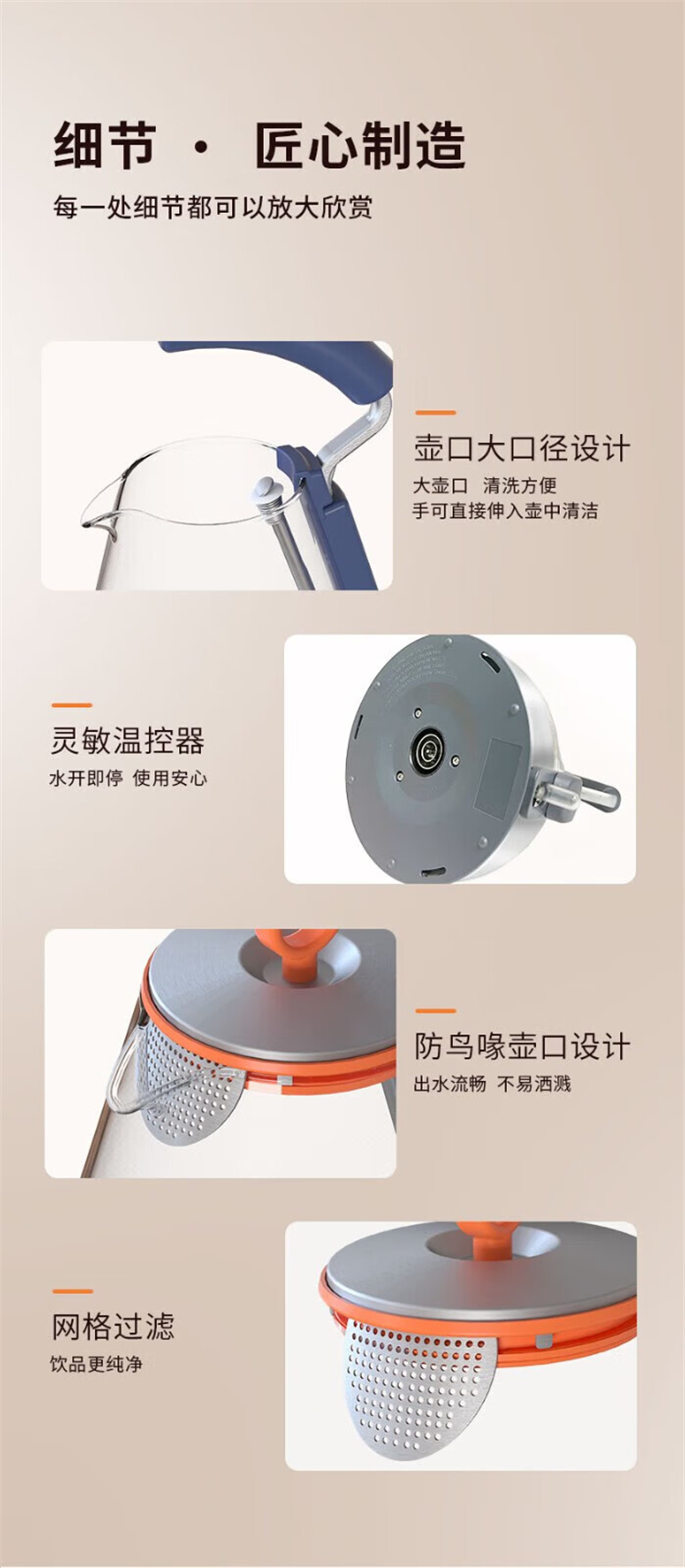 细节 · 匠心制造
每一处细节都可以放大欣赏

壶口大口径设计
大壶口 清洗方便
手可直接伸入壶中清洁

灵敏温控器
水开即停 使用安心

防鸟喙壶口设计
出水流畅 不易洒溅

网格过滤
饮品更纯净