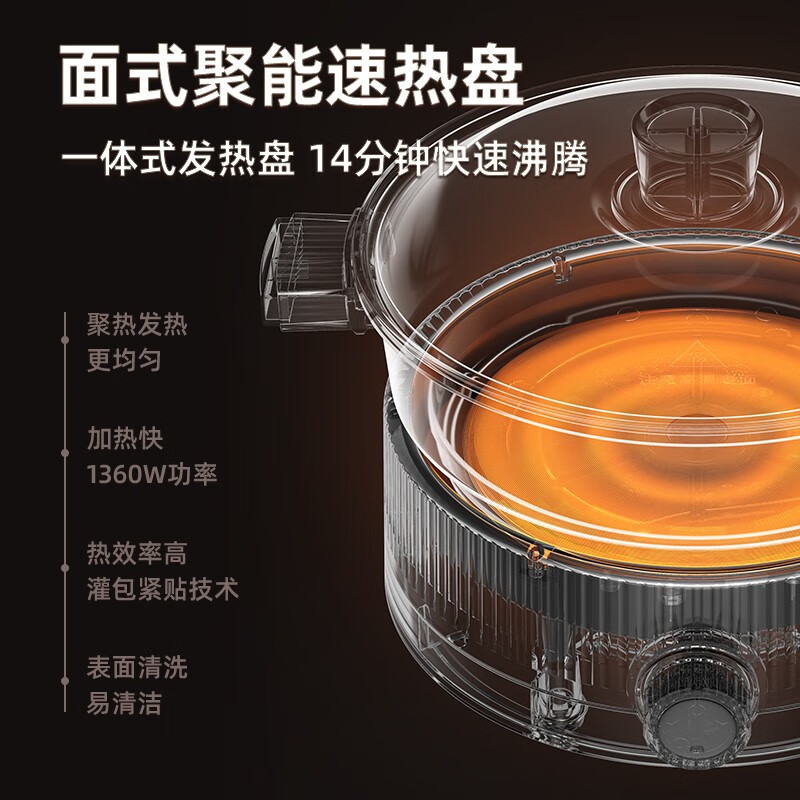 面式聚能速热盘

一体式发热盘 14分钟快速沸腾

聚热发热
更均匀

加热快
1360W功率

热效率高
灌包紧贴技术

表面清洗
易清洁