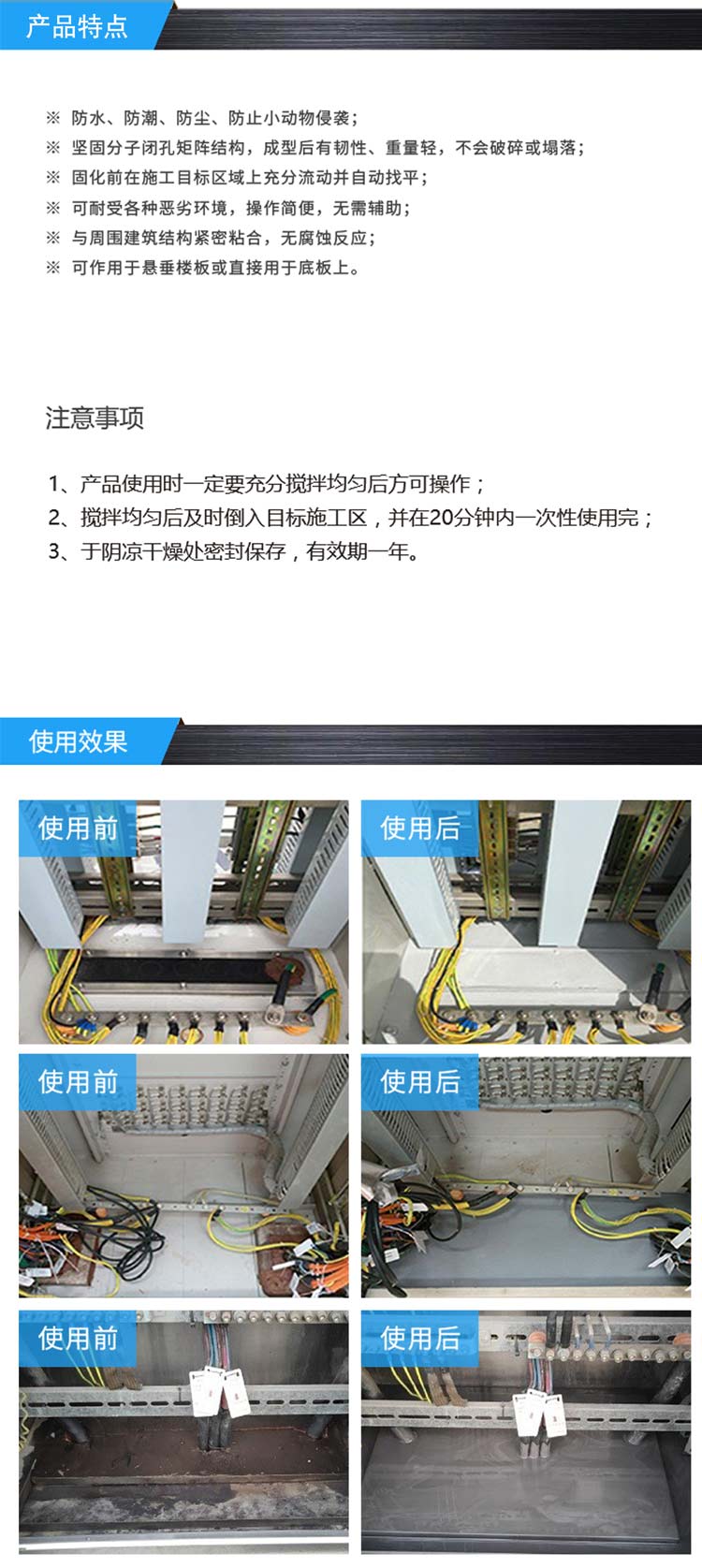 产品特点

※ 防水、防潮、防尘、防止小动物侵袭；
※ 坚固分子闭孔矩阵结构，成型后有韧性、重量轻，不会破碎或塌落；
※ 固化前在施工目标区域上充分流动并自动找平；
※ 可耐受各种恶劣环境，操作简便，无需辅助；
※ 与周围建筑结构紧密粘合，无腐蚀反应；
※ 可作用于悬垂楼板或直接用于底板上。

注意事项

1、产品使用时一定要充分搅拌均匀后方可操作；
2、搅拌均匀后及时倒入目标施工区，并在20分钟内一次性使用完；
3、于阴凉干燥处密封保存，有效期一年。

使用效果

使用前

使用后

使用前

使用后

使用前

使用后