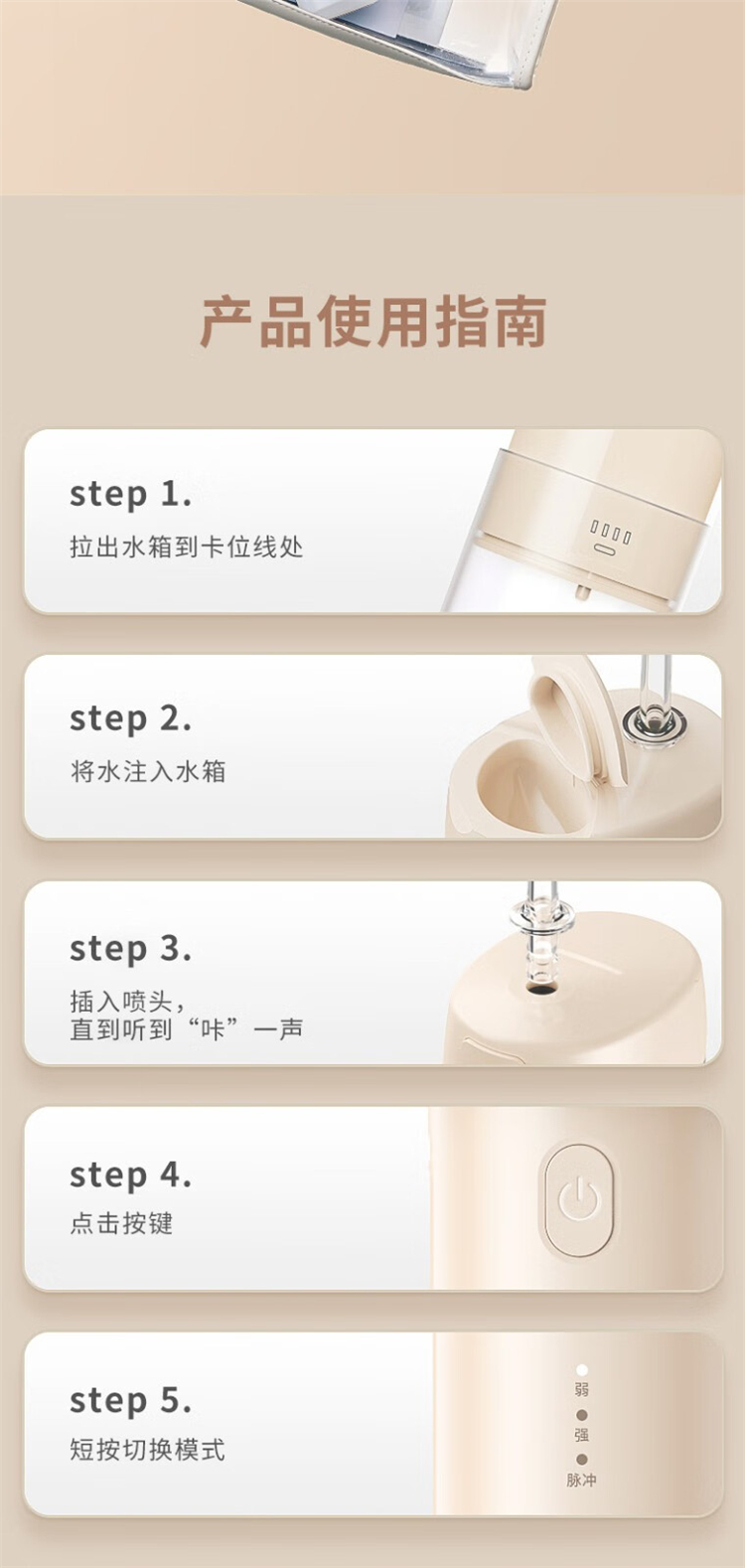 产品使用指南

step 1.
拉出水箱到卡位线处

step 2.
将水注入水箱

step 3.
插入喷头，
直到听到“咔”一声

step 4.
点击按键

step 5.
短按切换模式

弱
强
脉冲