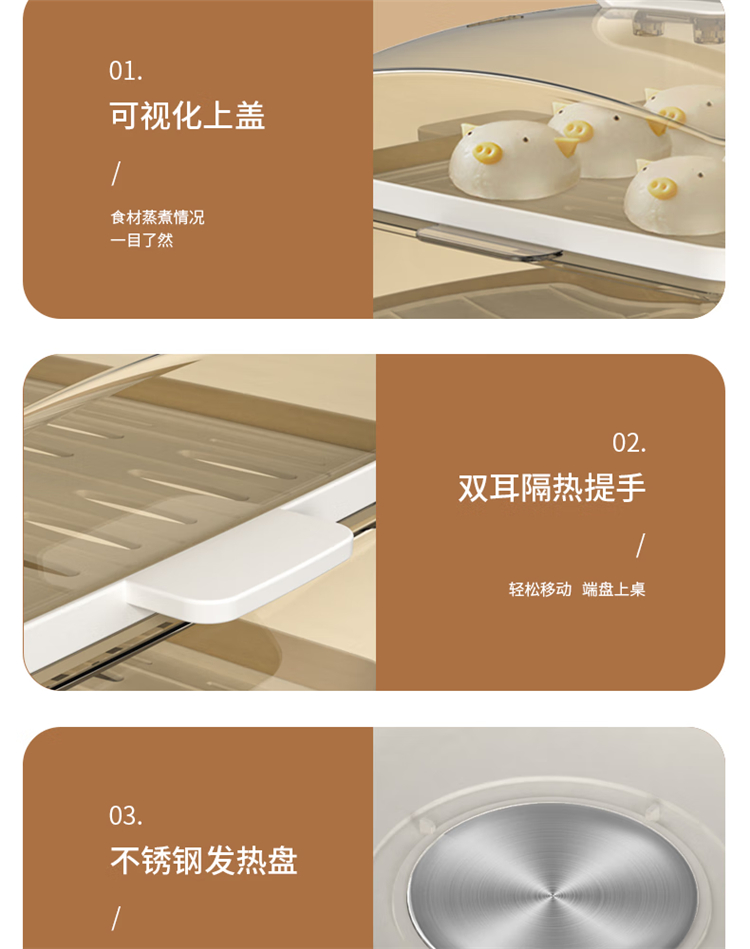 01.

可视化上盖

/

食材蒸煮情况
一目了然

02.

双耳隔热提手

/

轻松移动 端盘上桌

03.

不锈钢发热盘

/