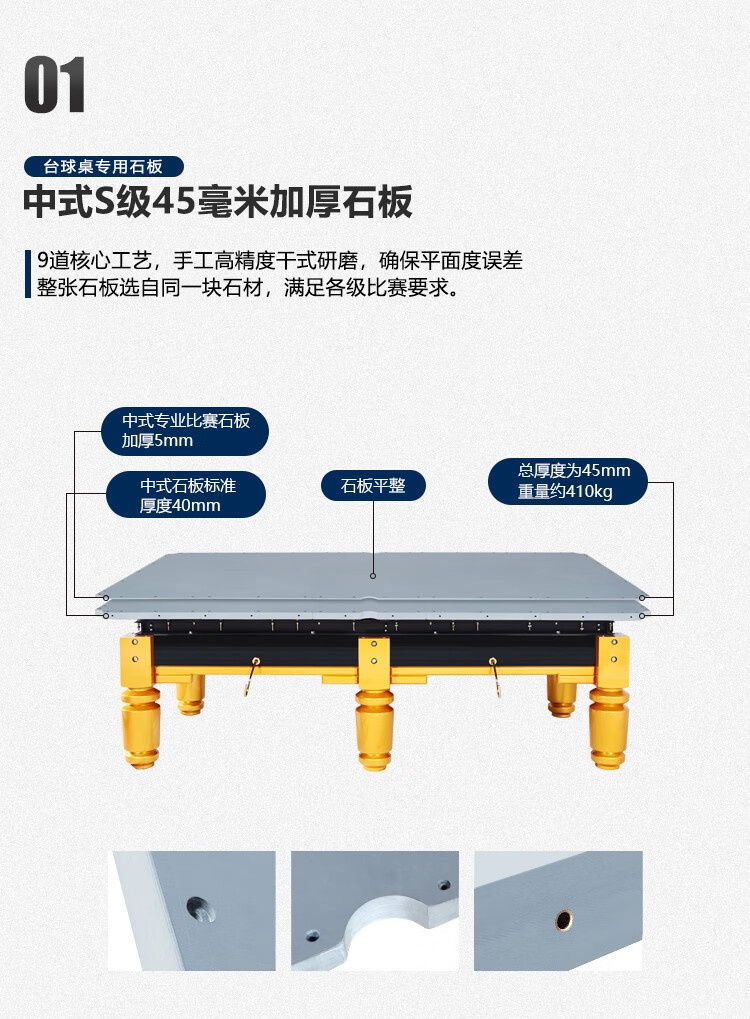 01

台球桌专用石板

中式S级45毫米加厚石板

9道核心工艺，手工高精度干式研磨，确保平面度误差
整张石板选自同一块石材，满足各级比赛要求。

中式专业比赛石板
加厚5mm

中式石板标准
厚度40mm

石板平整

总厚度为45mm
重量约410kg