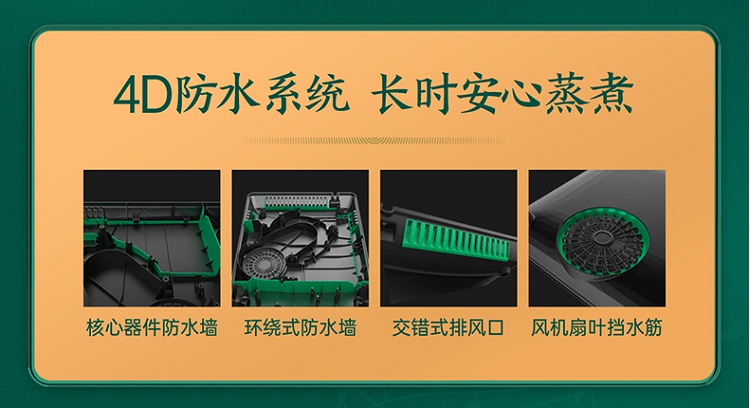 4D防水系统 长时安心蒸煮

核心器件防水墙

环绕式防水墙

交错式排风口

风机扇叶挡水筋