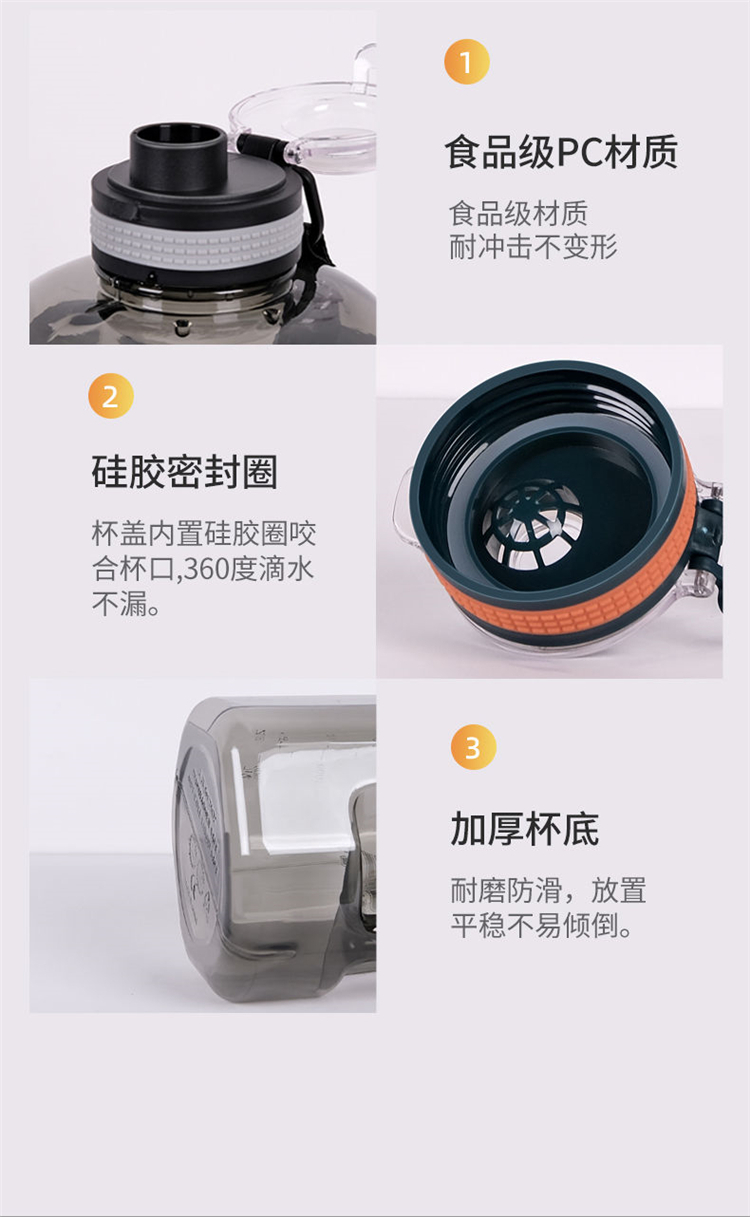 1

食品级PC材质

食品级材质
耐冲击不变形

2

硅胶密封圈

杯盖内置硅胶圈咬合杯口,360度滴水不漏。

3

加厚杯底

耐磨防滑，放置平稳不易倾倒。