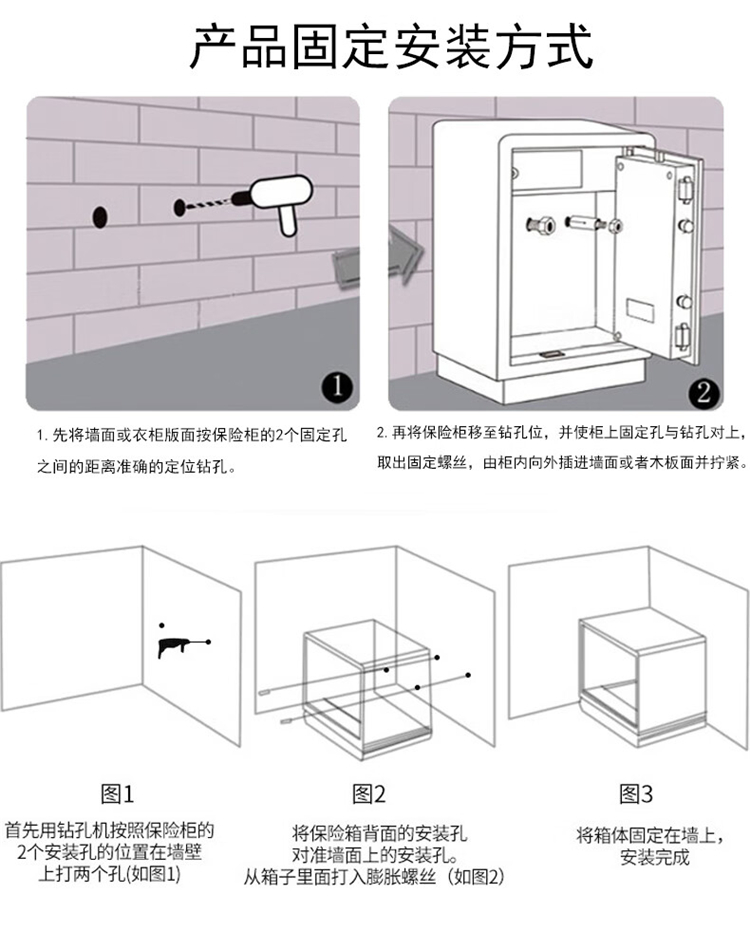 产品固定安装方式

1

2

1. 先将墙面或衣柜版面按保险柜的2个固定孔之间的距离准确的定位钻孔。

2. 再将保险柜移至钻孔位，并使柜上固定孔与钻孔对上，取出固定螺丝，由柜内向外插进墙面或者木板面并拧紧。

图1

首先用钻孔机按照保险柜的2个安装孔的位置在墙壁上打两个孔(如图1)

图2

将保险箱背面的安装孔对准墙面上的安装孔。从箱子里面打入膨胀螺丝（如图2）

图3

将箱体固定在墙上，安装完成