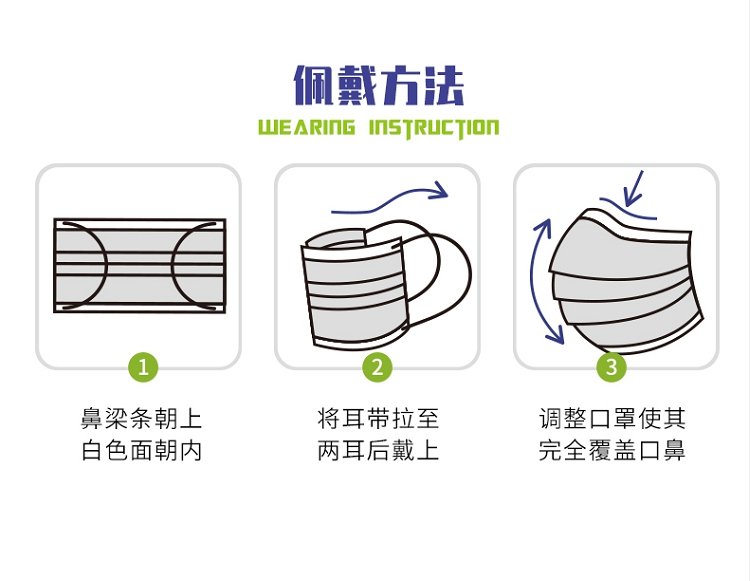 佩戴方法
WEARING INSTRUCTION

1
鼻梁条朝上
白色面朝内

2
将耳带拉至
两耳后戴上

3
调整口罩使其
完全覆盖口鼻