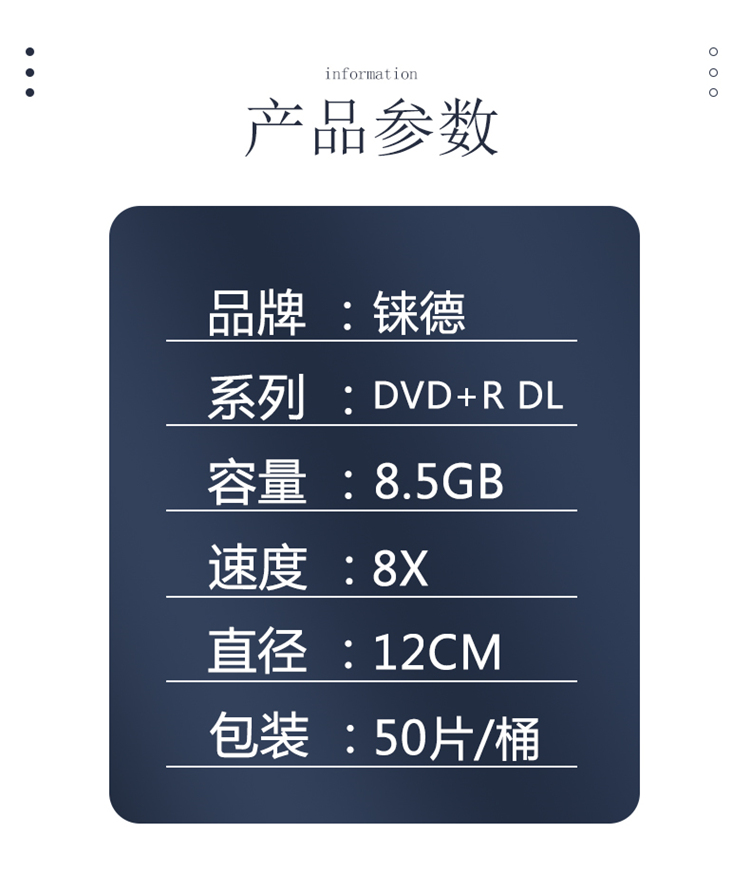 information

产品参数

品牌 ：铼德

系列 ：DVD+R DL

容量 ：8.5GB

速度 ：8X

直径 ：12CM

包装 ：50片/桶