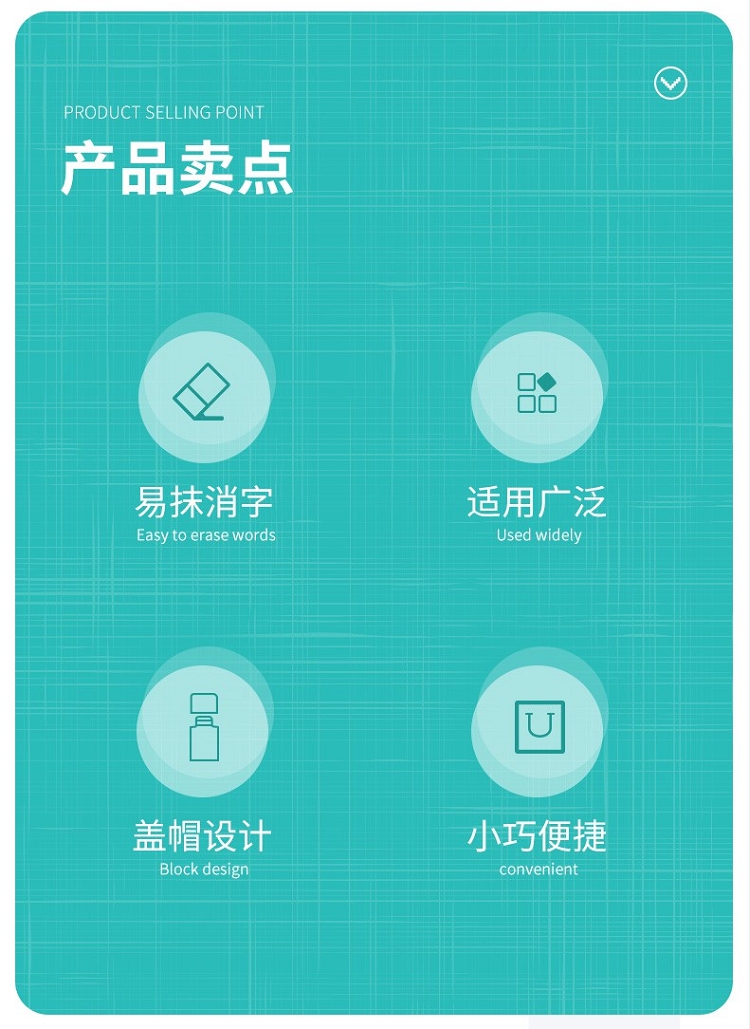 PRODUCT SELLING POINT
产品卖点

易抹消字
Easy to erase words

适用广泛
Used widely

盖帽设计
Block design

小巧便捷
convenient