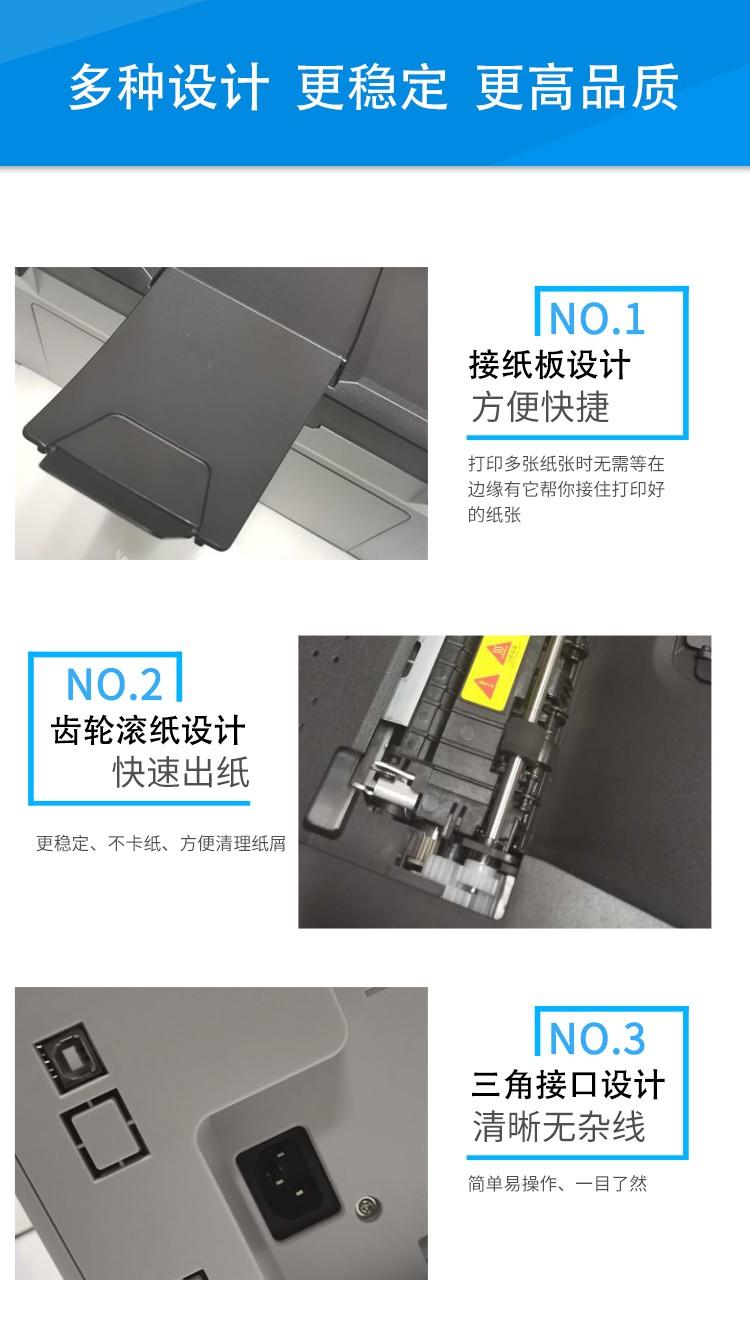 多种设计 更稳定 更高品质

NO.1
接纸板设计
方便快捷

打印多张纸张时无需等在边缘有它帮你接住打印好的纸张

NO.2
齿轮滚纸设计
快速出纸

更稳定、不卡纸、方便清理纸屑

NO.3
三角接口设计
清晰无杂线

简单易操作、一目了然