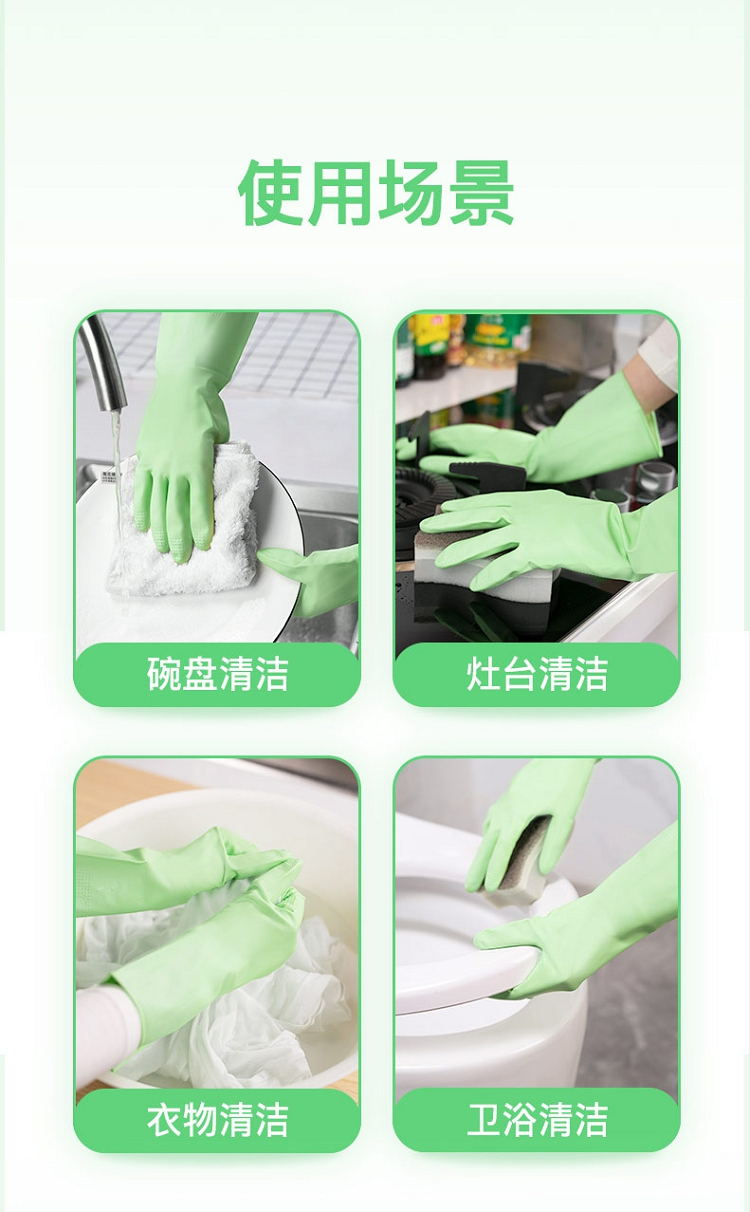 使用场景

碗盘清洁

灶台清洁

衣物清洁

卫浴清洁