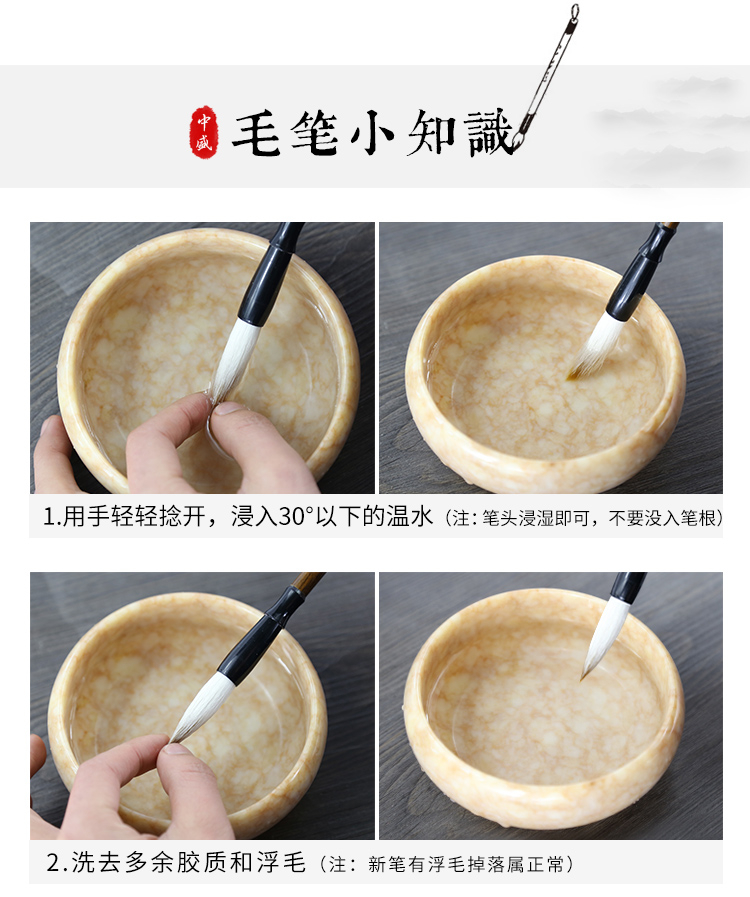 中盛 毛笔小知識

1.用手轻轻捻开，浸入30°以下的温水（注：笔头浸湿即可，不要没入笔根）

2.洗去多余胶质和浮毛（注：新笔有浮毛掉落属正常）