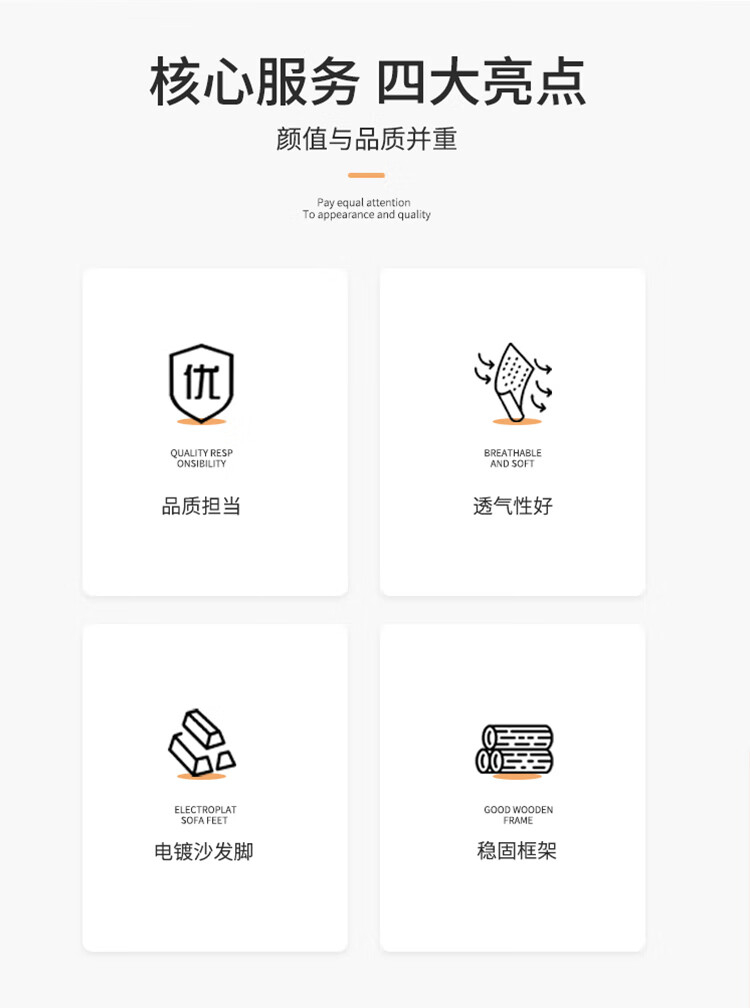 核心服务 四大亮点

颜值与品质并重

Pay equal attention
To appearance and quality

优

QUALITY RESP
ONSIBILITY

品质担当

BREATHABLE
AND SOFT

透气性好

ELECTROPLAT
SOFA FEET

电镀沙发脚

GOOD WOODEN
FRAME

稳固框架