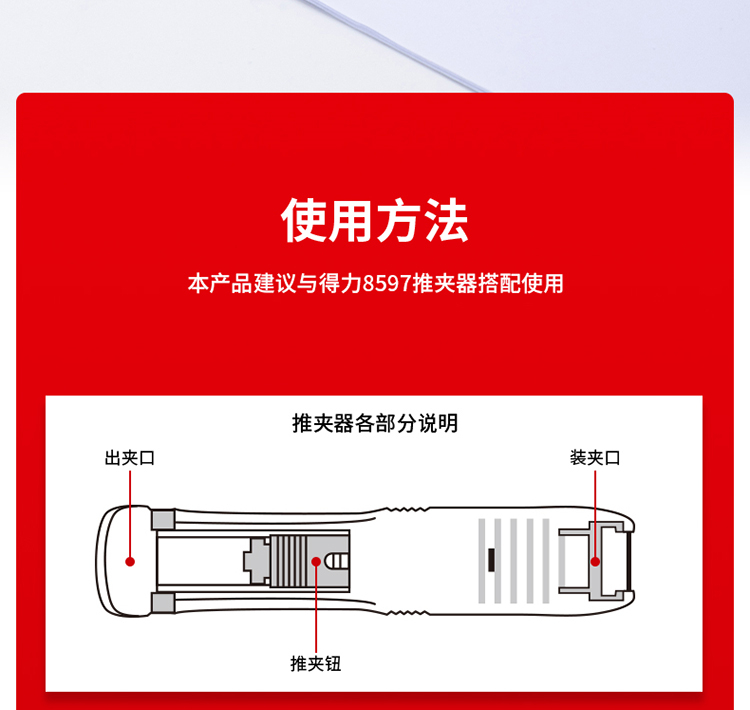 使用方法

本产品建议与得力8597推夹器搭配使用

推夹器各部分说明

出夹口

装夹口

推夹钮