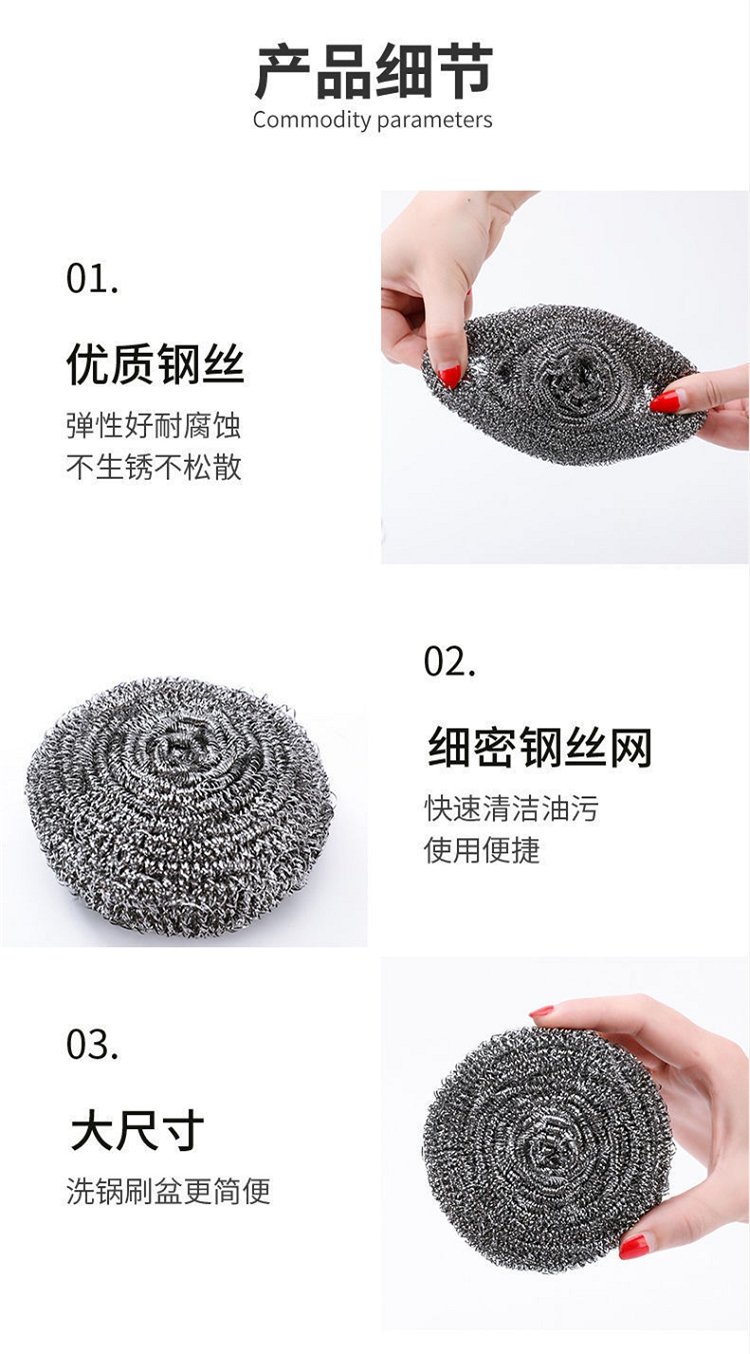 产品细节
Commodity parameters

01.

优质钢丝

弹性好耐腐蚀
不生锈不松散

02.

细密钢丝网

快速清洁油污
使用便捷

03.

大尺寸

洗锅刷盆更简便