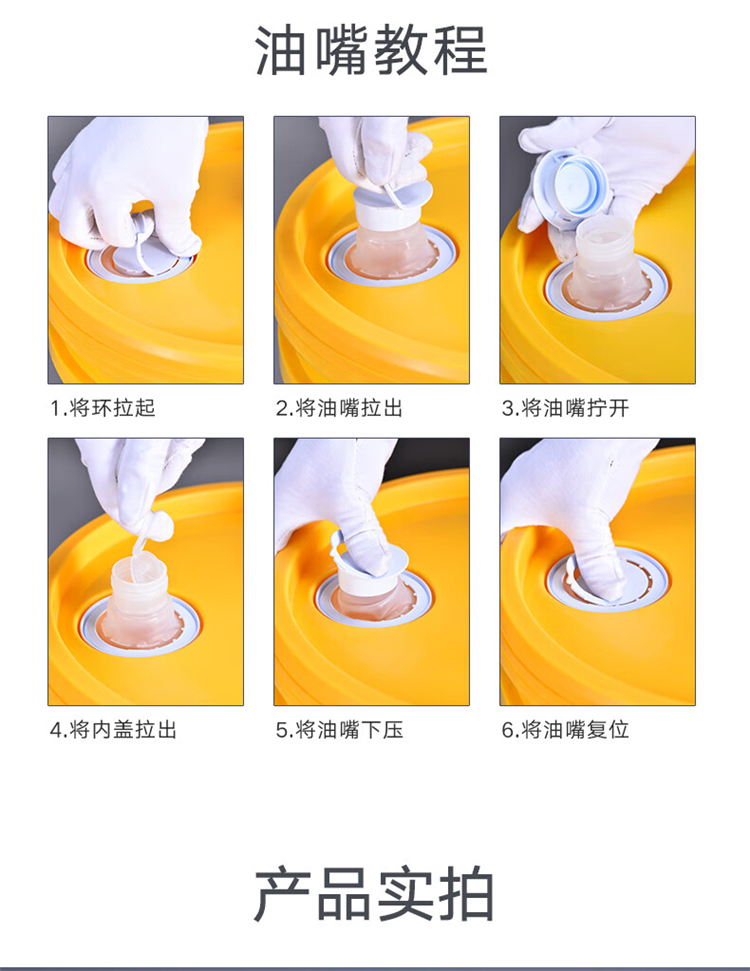 油嘴教程

1.将环拉起

2.将油嘴拉出

3.将油嘴拧开

4.将内盖拉出

5.将油嘴下压

6.将油嘴复位

产品实拍