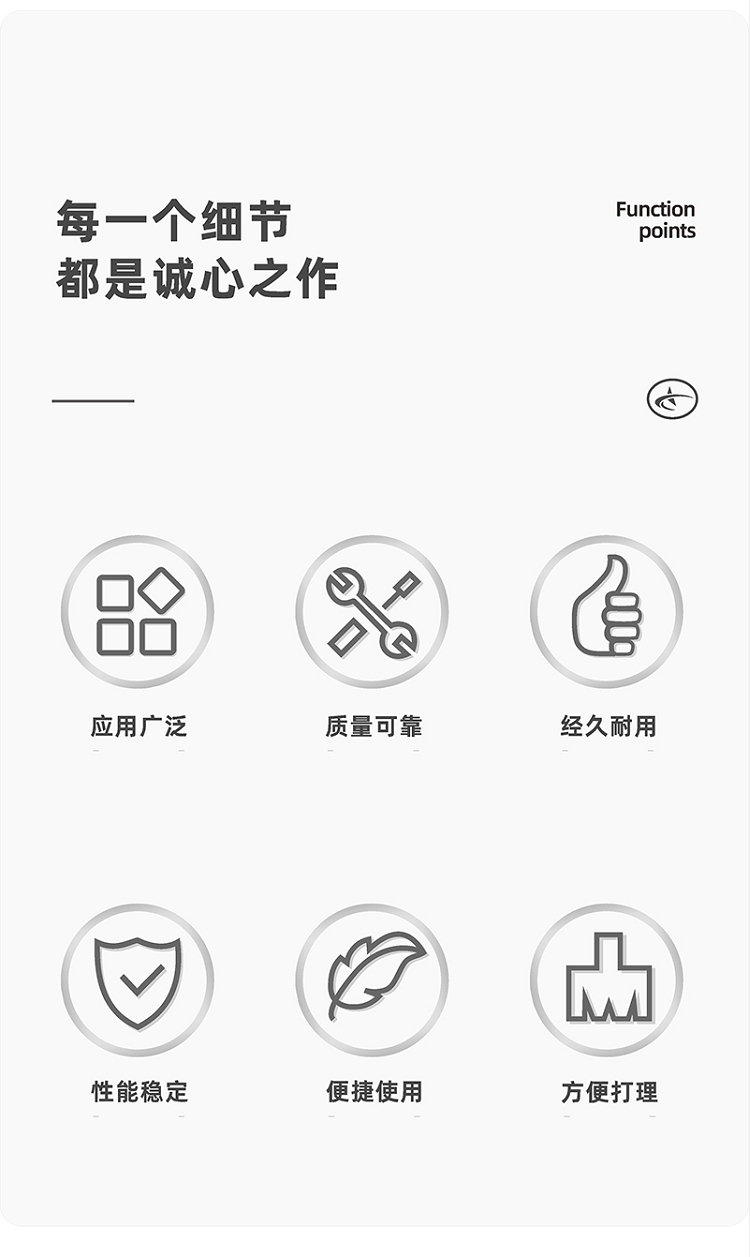 每一个细节
都是诚心之作

Function
points

应用广泛

质量可靠

经久耐用

性能稳定

便捷使用

方便打理