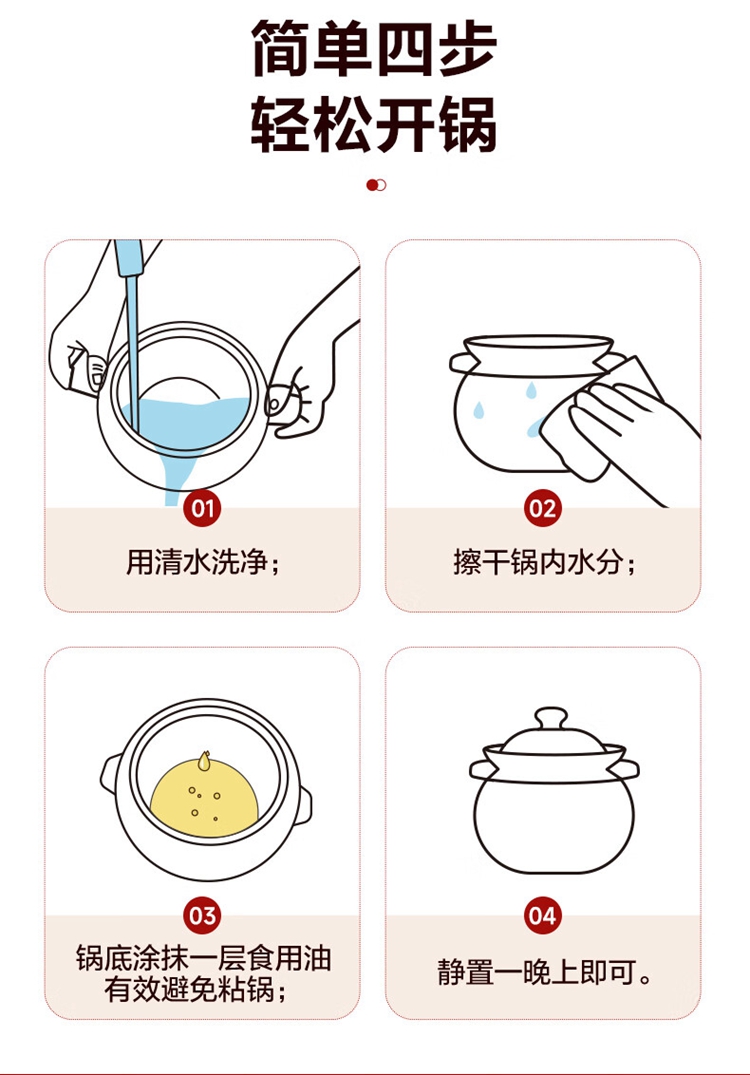 简单四步
轻松开锅

01
用清水洗净；

02
擦干锅内水分；

03
锅底涂抹一层食用油
有效避免粘锅；

04
静置一晚上即可。