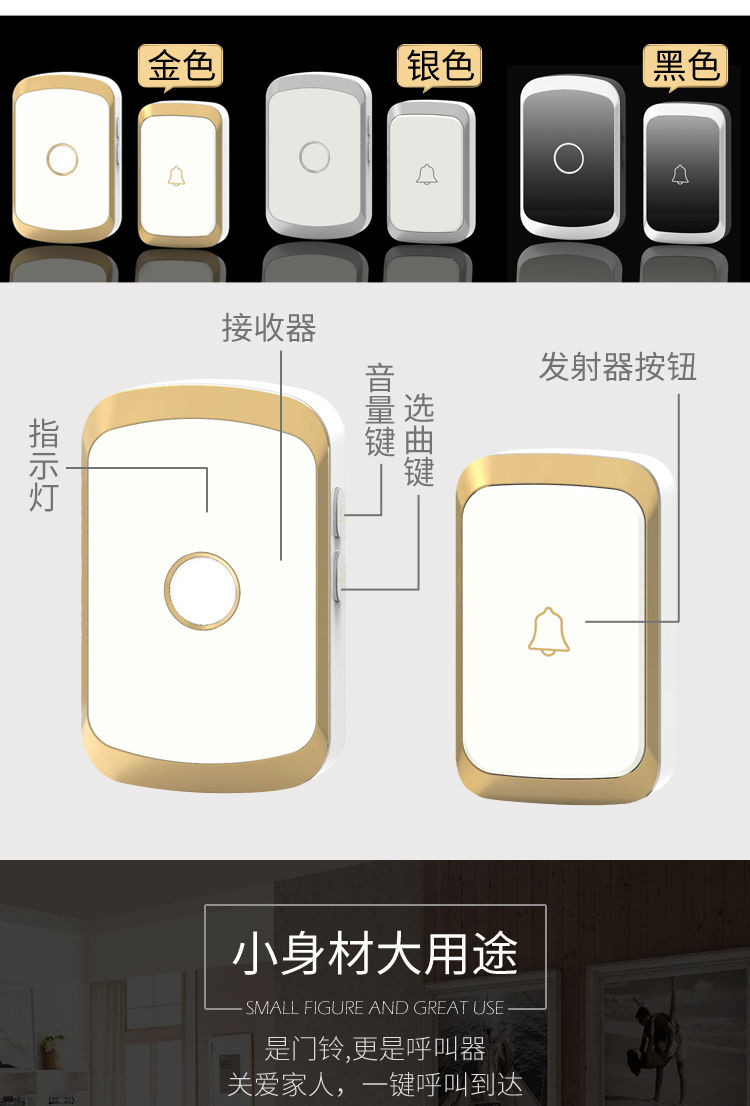 金色

银色

黑色

接收器

指示灯

音量键

选曲键

发射器按钮

小身材大用途

SMALL FIGURE AND GREAT USE

是门铃,更是呼叫器
关爱家人，一键呼叫到达