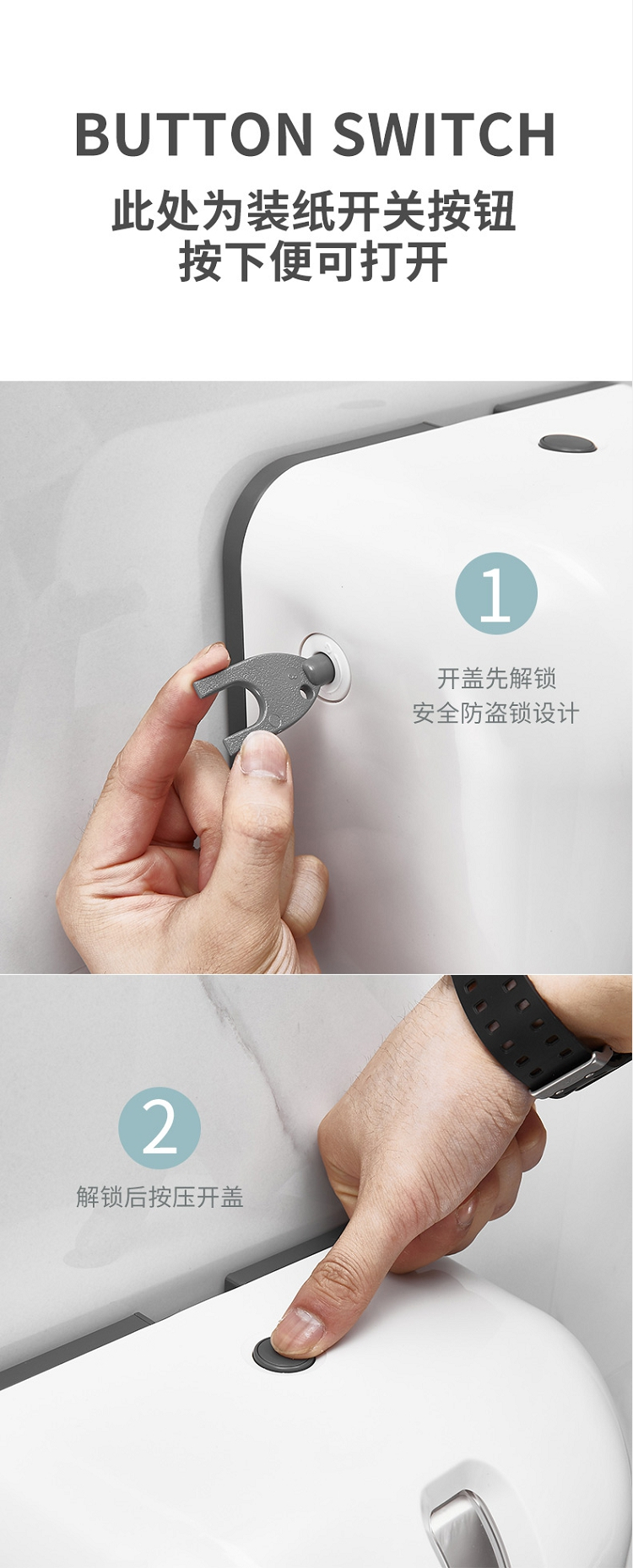 BUTTON SWITCH

此处为装纸开关按钮
按下便可打开

1

开盖先解锁
安全防盗锁设计

2

解锁后按压开盖