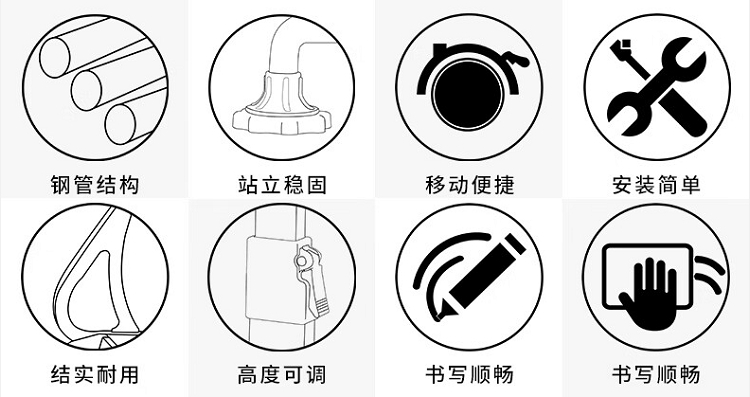 钢管结构

站立稳固

移动便捷

安装简单

结实耐用

高度可调

书写顺畅

书写顺畅