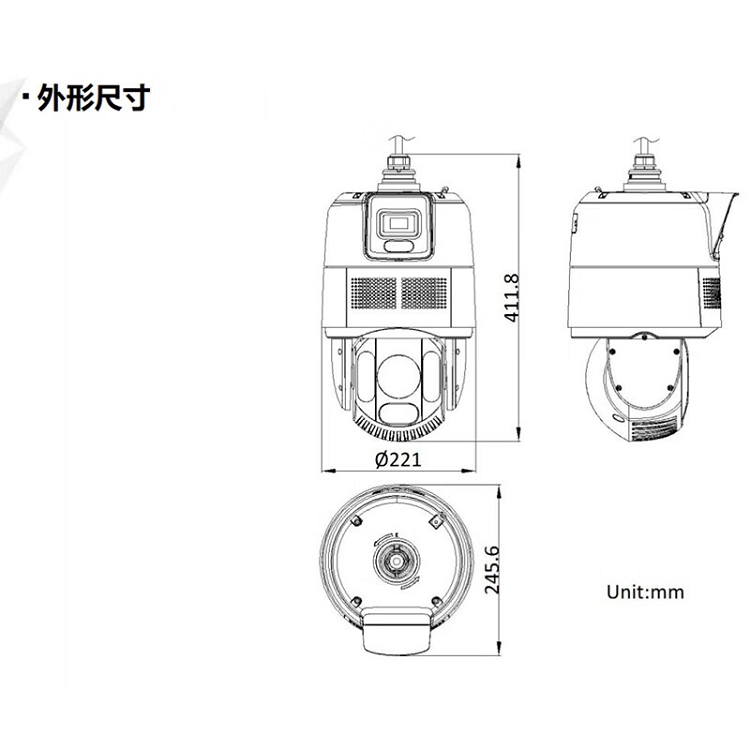 · 外形尺寸

411.8

Ø221

245.6

Unit:mm