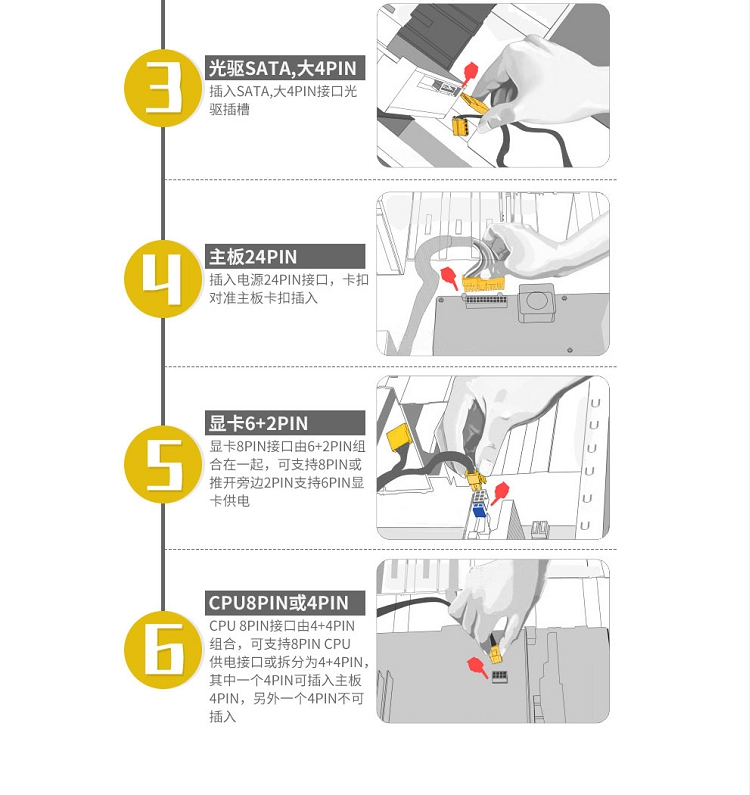 3
光驱SATA,大4PIN
插入SATA,大4PIN接口光驱插槽

4
主板24PIN
插入电源24PIN接口，卡扣对准主板卡扣插入

5
显卡6+2PIN
显卡8PIN接口由6+2PIN组合在一起，可支持8PIN或推开旁边2PIN支持6PIN显卡供电

6
CPU8PIN或4PIN
CPU 8PIN接口由4+4PIN组合，可支持8PIN CPU供电接口或拆分为4+4PIN，其中一个4PIN可插入主板4PIN，另外一个4PIN不可插入