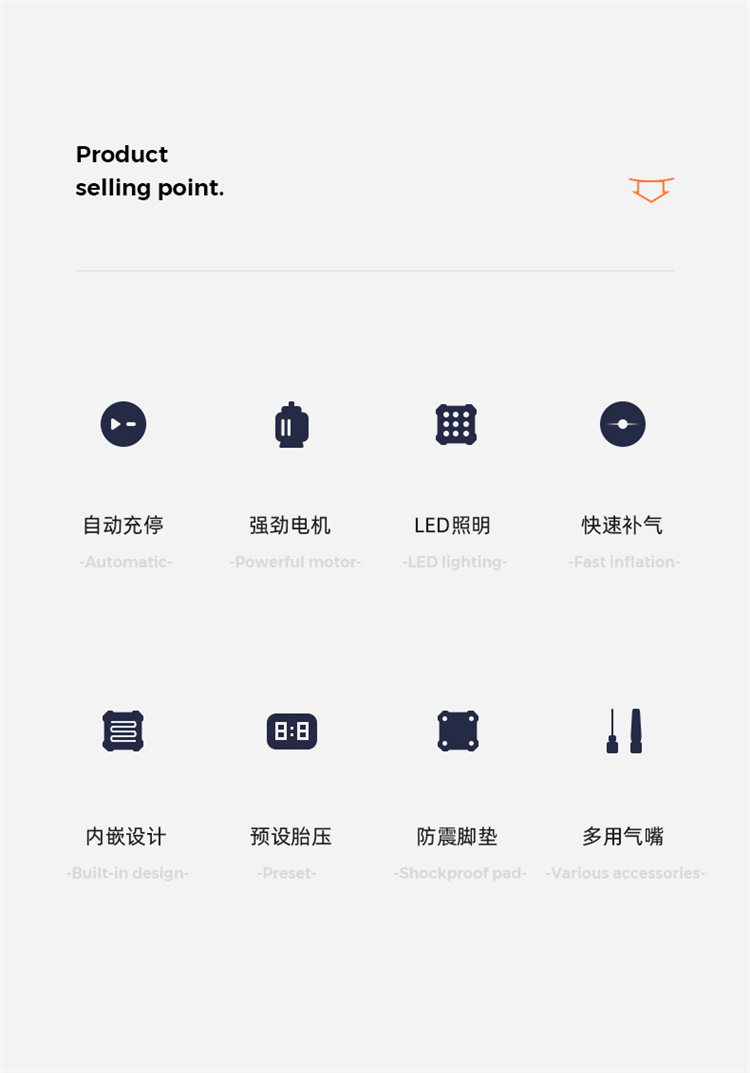 Product
selling point.

自动充停
-Automatic-

强劲电机
-Powerful motor-

LED照明
-LED lighting-

快速补气
-Fast inflation-

内嵌设计
-Built-in design-

预设胎压
-Preset-

防震脚垫
-Shockproof pad-

多用气嘴
-Various accessories-