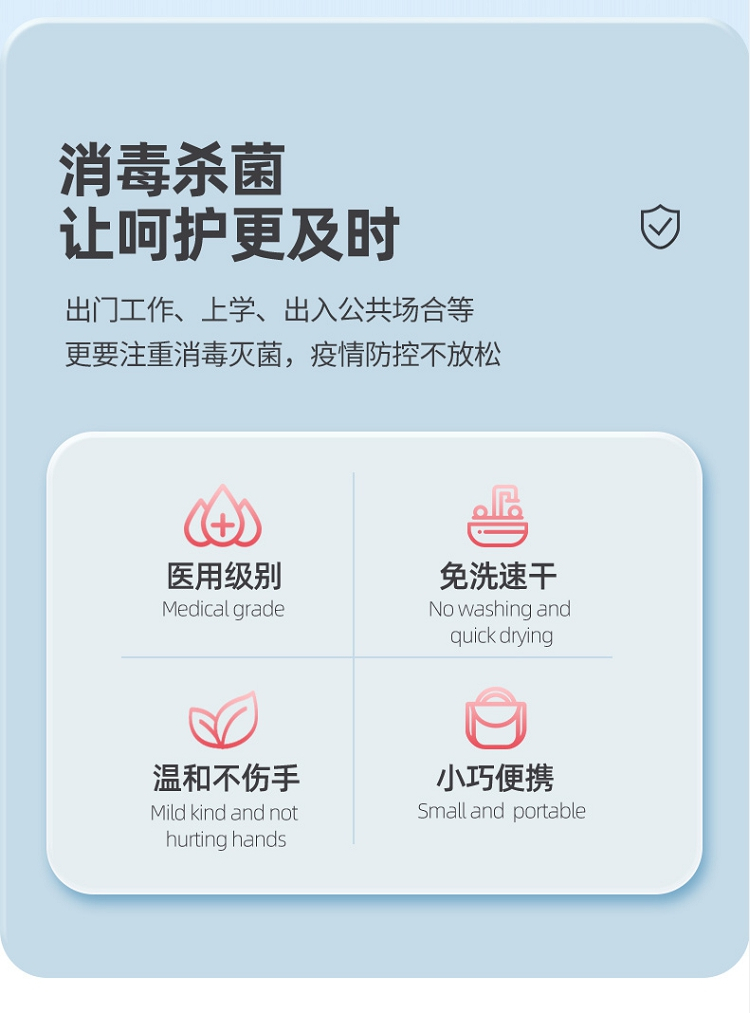 消毒杀菌
让呵护更及时

出门工作、上学、出入公共场合等
更要注重消毒灭菌，疫情防控不放松

医用级别
Medical grade

免洗速干
No washing and quick drying

温和不伤手
Mild kind and not hurting hands

小巧便携
Small and portable