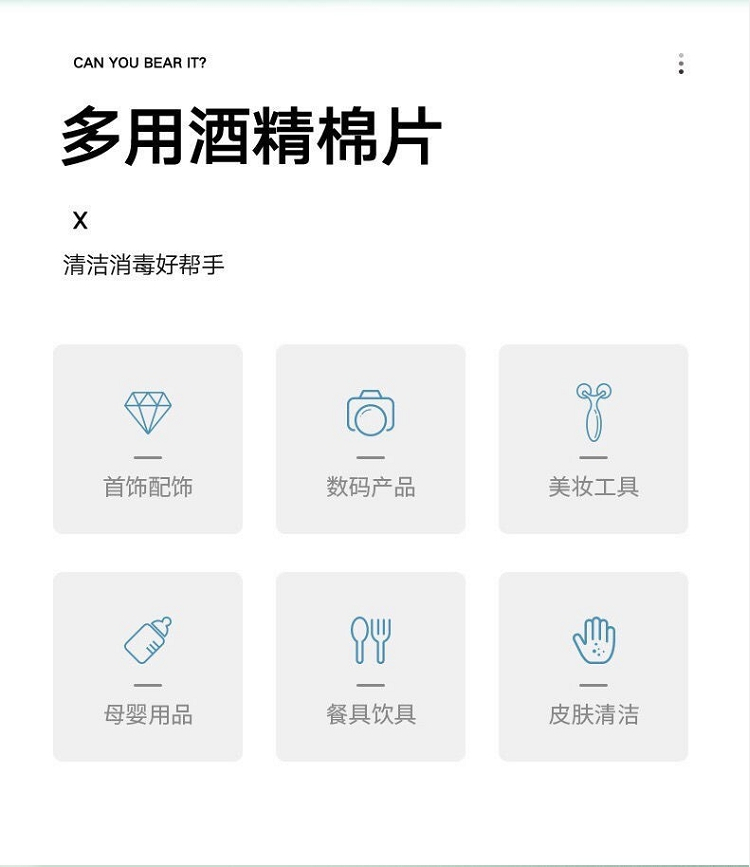 CAN YOU BEAR IT?

多用酒精棉片

X

清洁消毒好帮手

首饰配饰

数码产品

美妆工具

母婴用品

餐具饮具

皮肤清洁