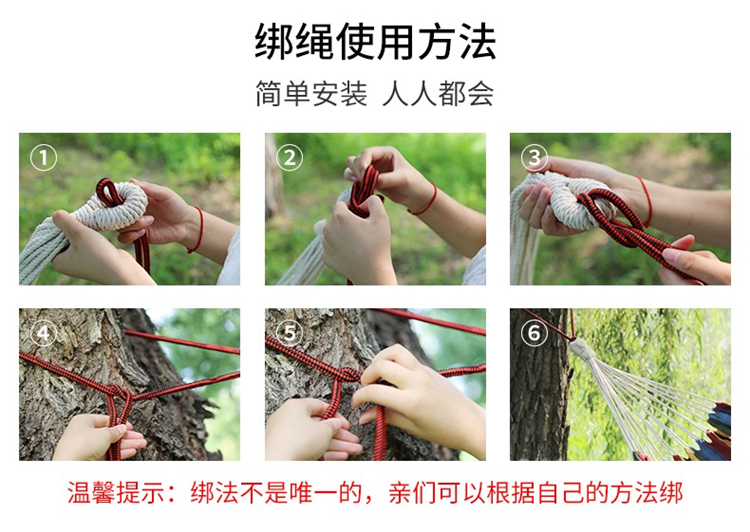 绑绳使用方法

简单安装 人人都会

①

②

③

④

⑤

⑥

温馨提示：绑法不是唯一的，亲们可以根据自己的方法绑