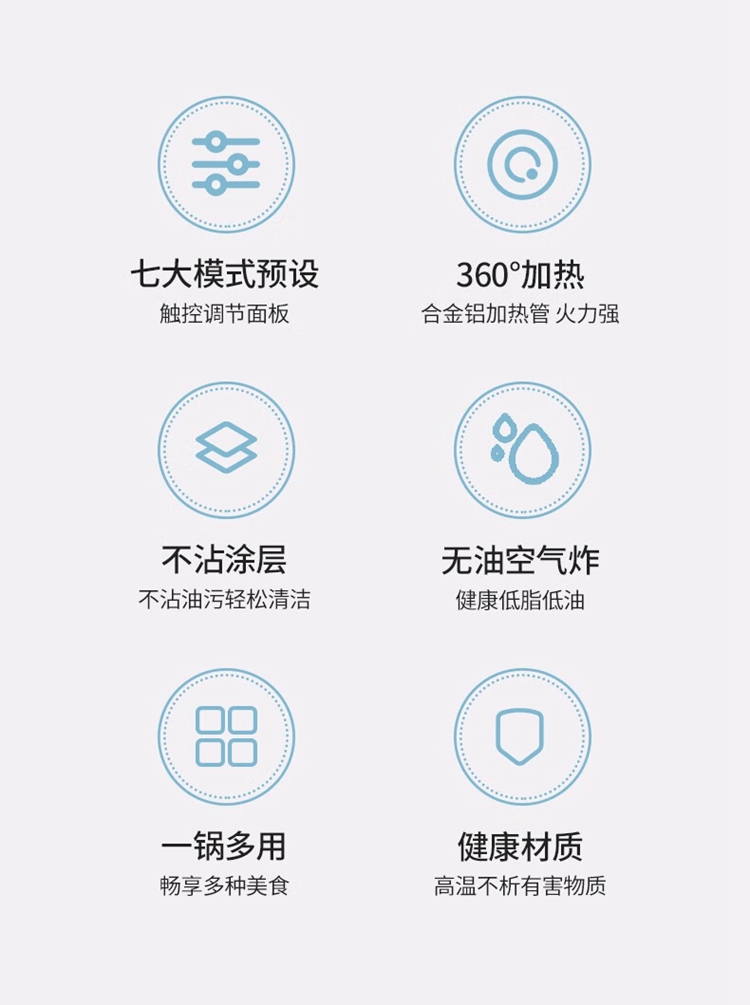 七大模式预设
触控调节面板

360°加热
合金铝加热管 火力强

不沾涂层
不沾油污轻松清洁

无油空气炸
健康低脂低油

一锅多用
畅享多种美食

健康材质
高温不析有害物质