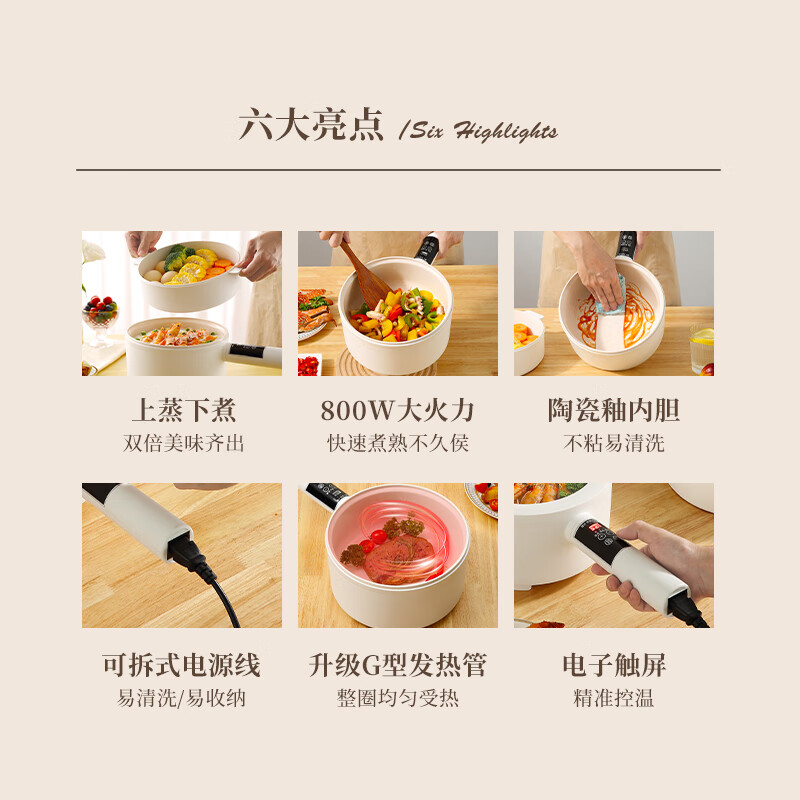 六大亮点 /Six Highlights

上蒸下煮
双倍美味齐出

800W大火力
快速煮熟不久侯

陶瓷釉内胆
不粘易清洗

可拆式电源线
易清洗/易收纳

升级G型发热管
整圈均匀受热

电子触屏
精准控温