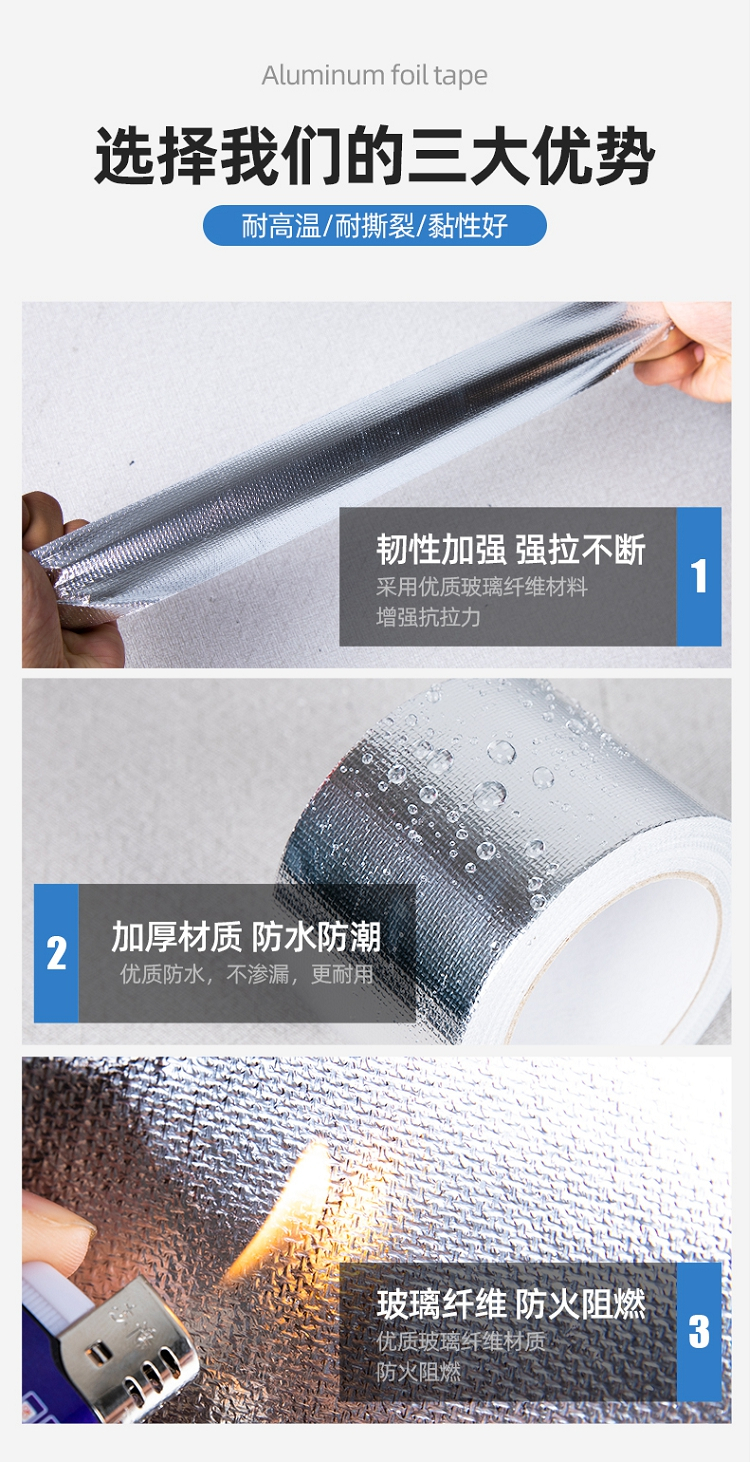 Aluminum foil tape

选择我们的三大优势

耐高温/耐撕裂/黏性好

韧性加强 强拉不断
采用优质玻璃纤维材料
增强抗拉力

1

2

加厚材质 防水防潮
优质防水，不渗漏，更耐用

玻璃纤维 防火阻燃
优质玻璃纤维材质
防火阻燃

3