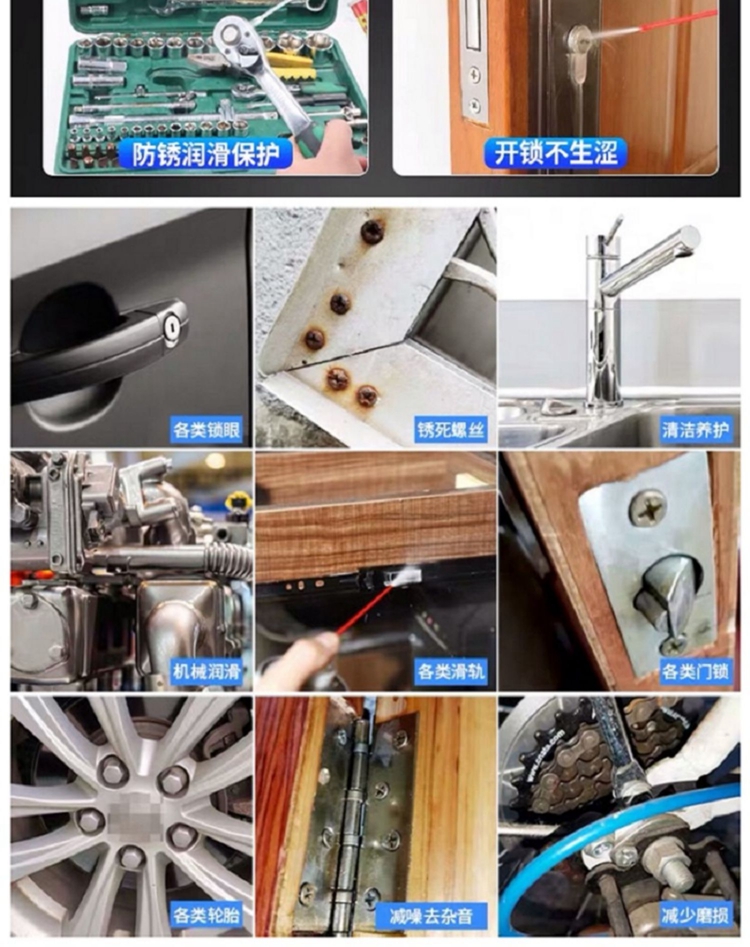 防锈润滑保护

开锁不生涩

各类锁眼

锈死螺丝

清洁养护

机械润滑

各类滑轨

各类门锁

各类轮胎

减噪去杂音

减少磨损