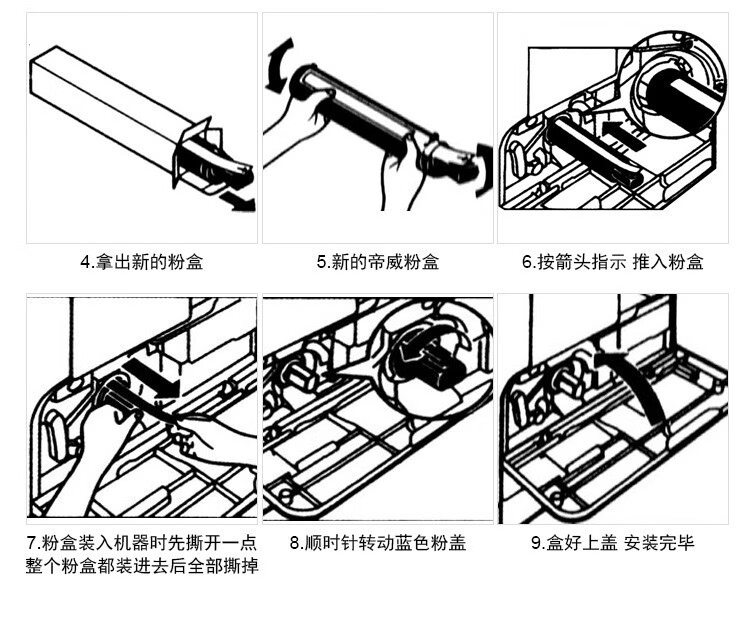 4.拿出新的粉盒

5.新的帝威粉盒

6.按箭头指示 推入粉盒

7.粉盒装入机器时先撕开一点 整个粉盒都装进去后全部撕掉

8.顺时针转动蓝色粉盖

9.盒好上盖 安装完毕