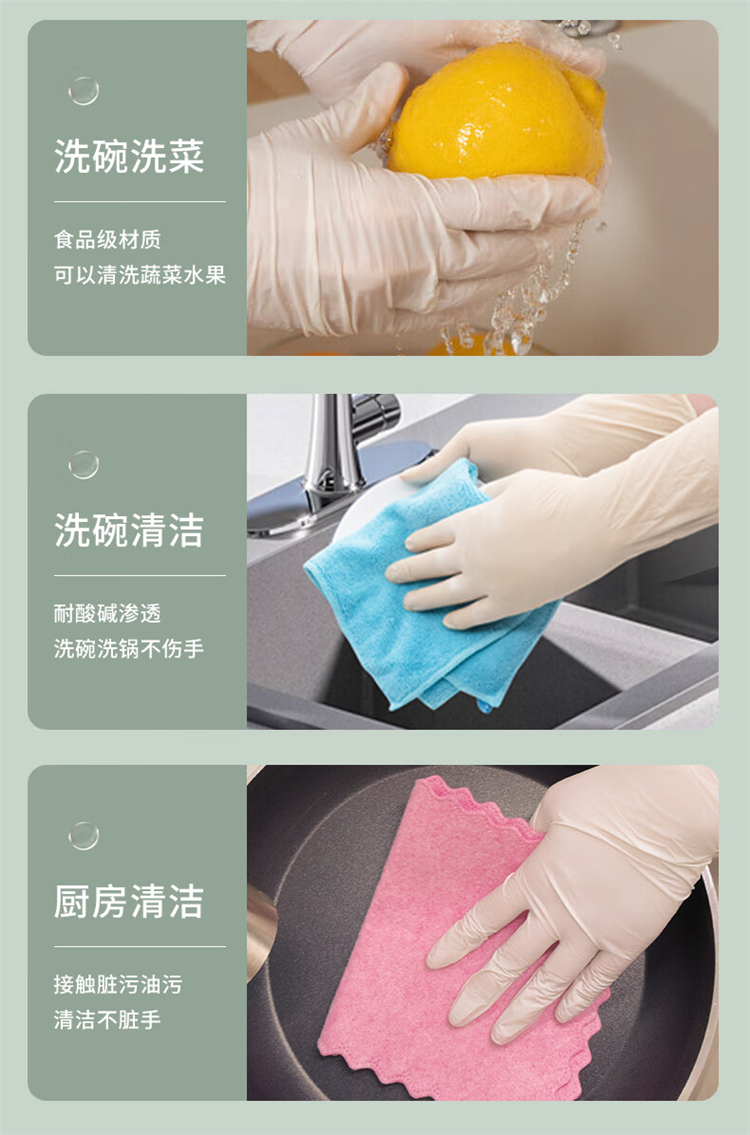 洗碗洗菜

食品级材质
可以清洗蔬菜水果

洗碗清洁

耐酸碱渗透
洗碗洗锅不伤手

厨房清洁

接触脏污油污
清洁不脏手