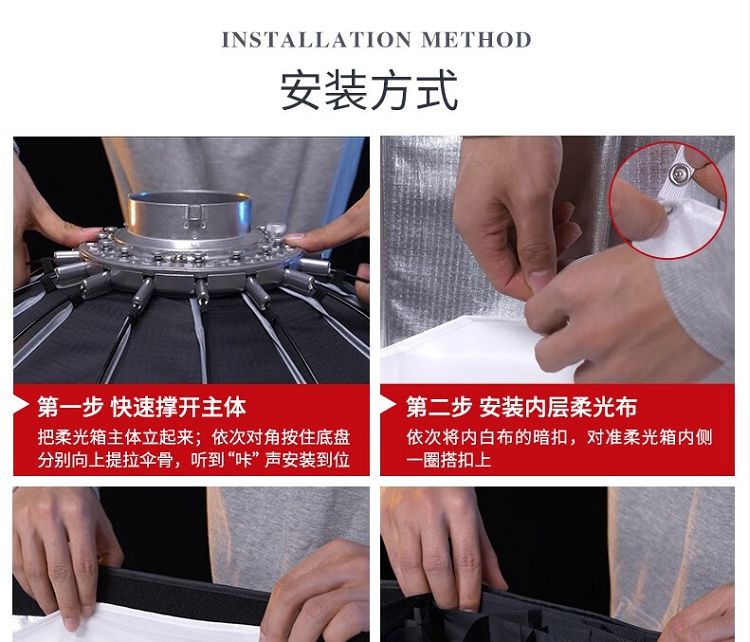 INSTALLATION METHOD

安装方式

第一步 快速撑开主体

把柔光箱主体立起来；依次对角按住底盘分别向上提拉伞骨，听到“咔”声安装到位

第二步 安装内层柔光布

依次将内白布的暗扣，对准柔光箱内侧一圈搭扣上