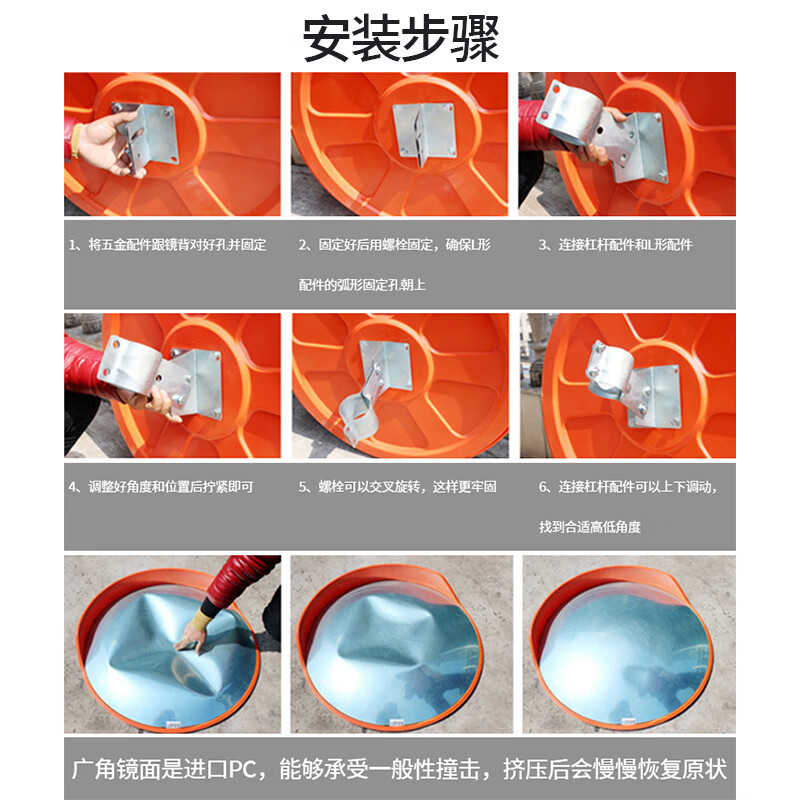 安装步骤

1、将五金配件跟镜背对好孔并固定

2、固定好后用螺栓固定，确保L形配件的弧形固定孔朝上

3、连接杠杆配件和L形配件

4、调整好角度和位置后拧紧即可

5、螺栓可以交叉旋转，这样更牢固

6、连接杠杆配件可以上下调动，找到合适高低角度

广角镜面是进口PC，能够承受一般性撞击，挤压后会慢慢恢复原状