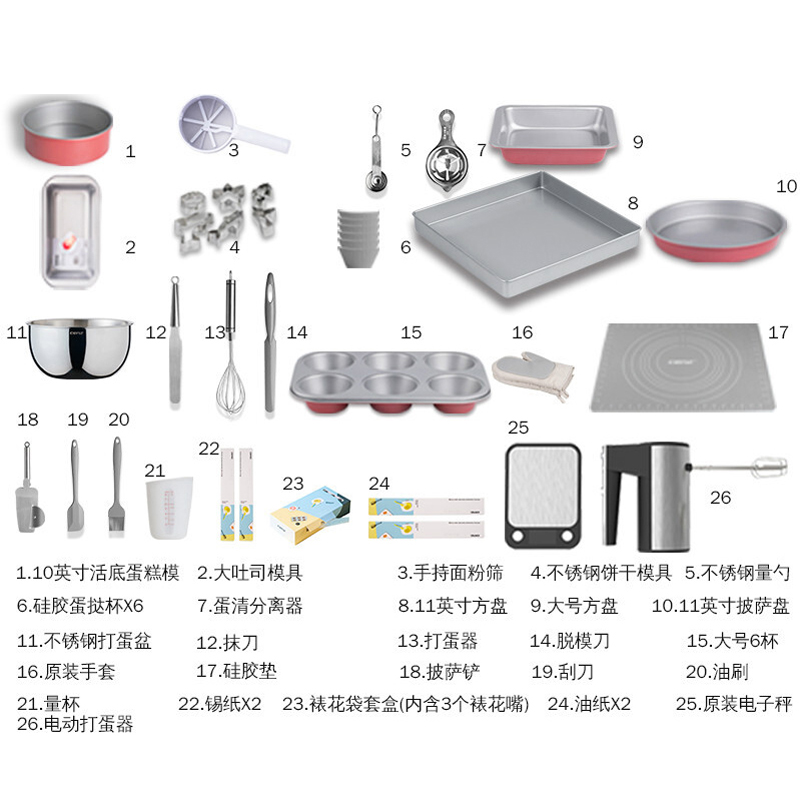 1
3
5
7
9
10
2
4
6
8
11
12
13
14
15
16
17
18
19
20
21
22
23
24
25
26

1.10英寸活底蛋糕模 2.大吐司模具 3.手持面粉筛 4.不锈钢饼干模具 5.不锈钢量勺
6.硅胶蛋挞杯X6 7.蛋清分离器 8.11英寸方盘 9.大号方盘 10.11英寸披萨盘
11.不锈钢打蛋盆 12.抹刀 13.打蛋器 14.脱模刀 15.大号6杯
16.原装手套 17.硅胶垫 18.披萨铲 19.刮刀 20.油刷
21.量杯 22.锡纸X2 23.裱花袋套盒(内含3个裱花嘴) 24.油纸X2 25.原装电子秤
26.电动打蛋器