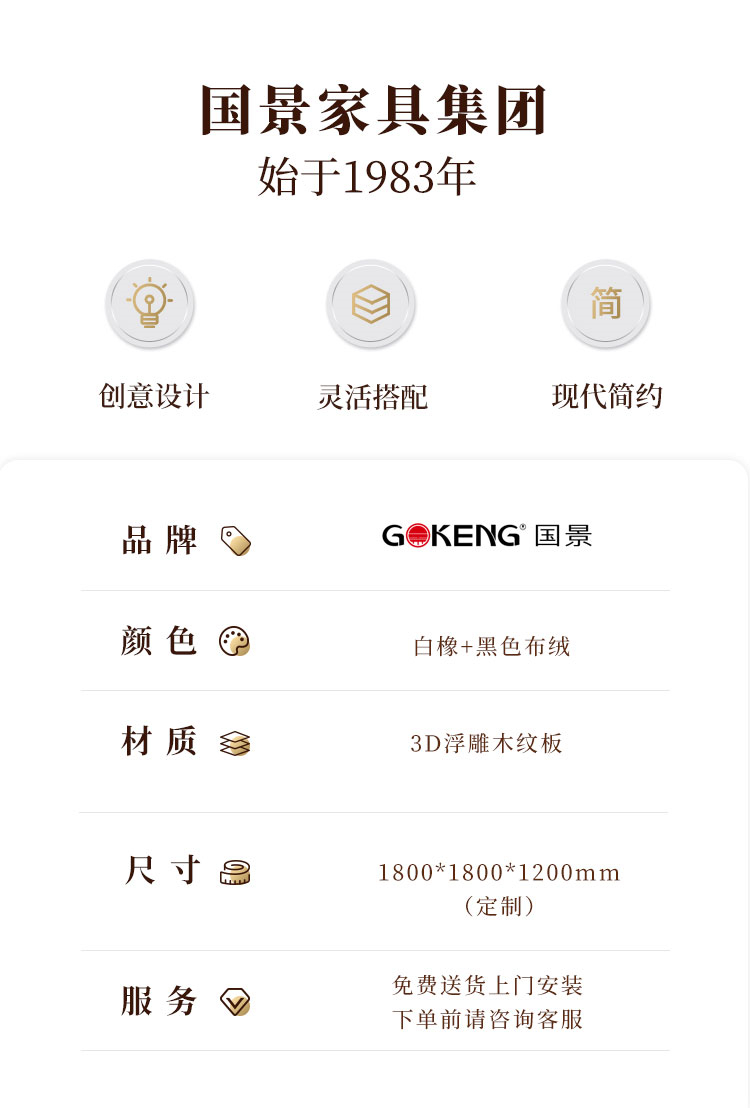 国景家具集团
始于1983年

简

创意设计 灵活搭配 现代简约

品牌
GOKENG® 国景

颜色
白橡+黑色布绒

材质
3D浮雕木纹板

尺寸
1800*1800*1200mm
（定制）

服务
免费送货上门安装
下单前请咨询客服