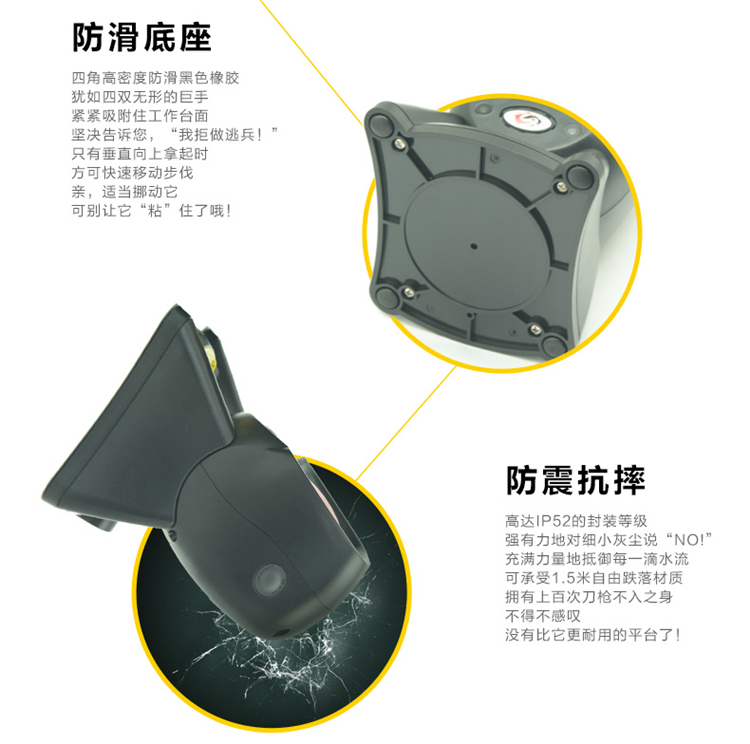 防滑底座

四角高密度防滑黑色橡胶
犹如四双无形的巨手
紧紧吸附住工作台面
坚决告诉您，“我拒做逃兵！”
只有垂直向上拿起时
方可快速移动步伐
亲，适当挪动它
可别让它“粘”住了哦！

防震抗摔

高达IP52的封装等级
强有力地对细小灰尘说“NO!”
充满力量地抵御每一滴水流
可承受1.5米自由跌落材质
拥有上百次刀枪不入之身
不得不感叹
没有比它更耐用的平台了！