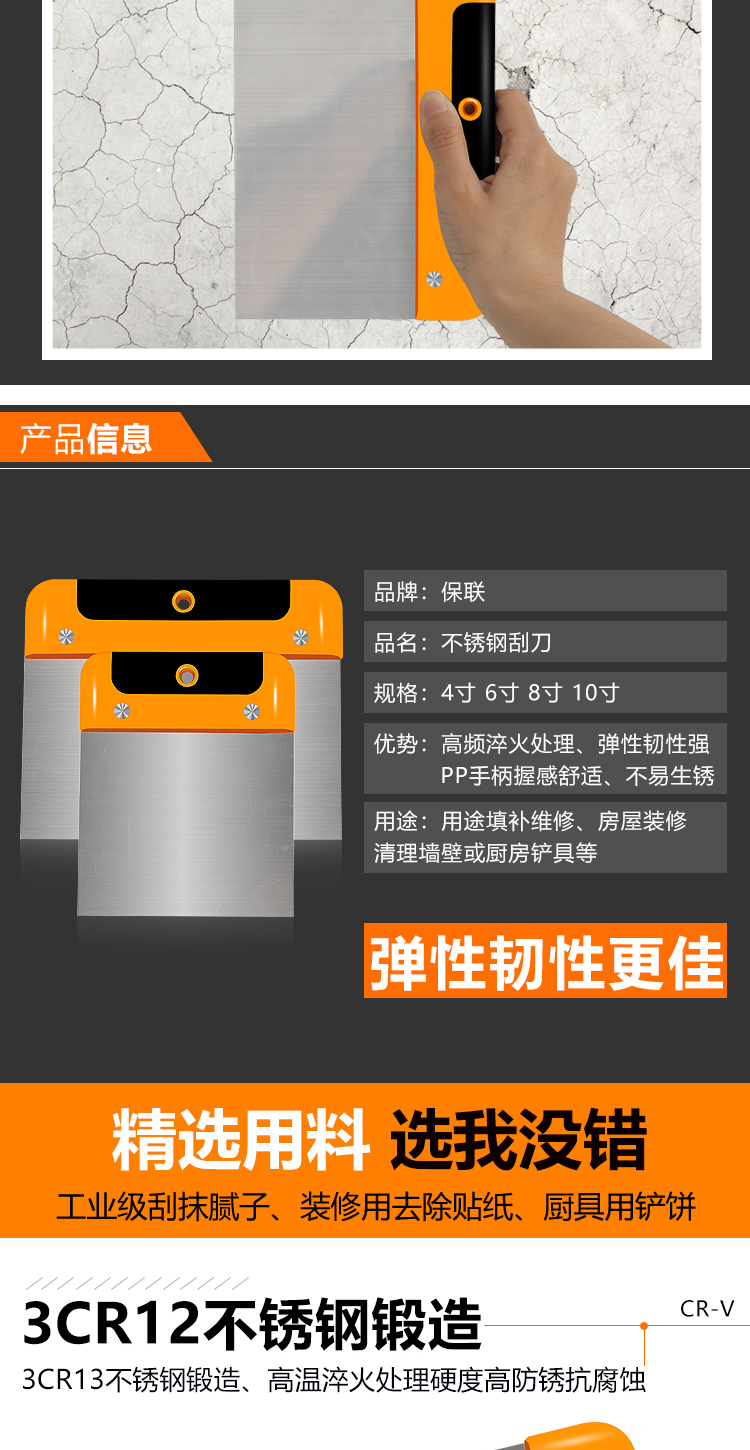 产品信息

品牌：保联

品名：不锈钢刮刀

规格：4寸 6寸 8寸 10寸

优势：高频淬火处理、弹性韧性强 PP手柄握感舒适、不易生锈

用途：用途填补维修、房屋装修 清理墙壁或厨房铲具等

弹性韧性更佳

精选用料 选我没错

工业级刮抹腻子、装修用去除贴纸、厨具用铲饼

3CR12不锈钢锻造

CR-V

3CR13不锈钢锻造、高温淬火处理硬度高防锈抗腐蚀