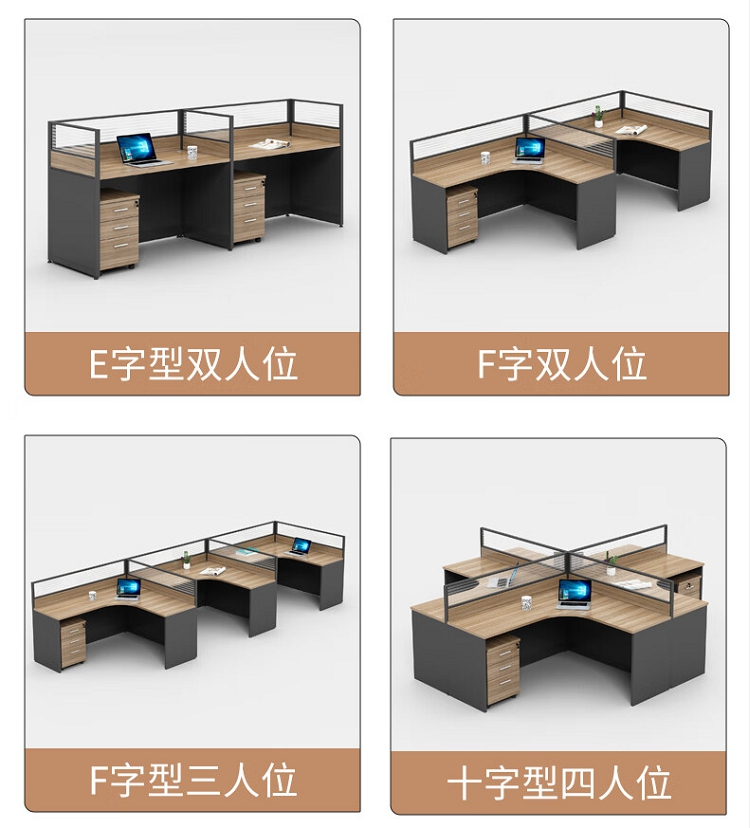 E字型双人位

F字双人位

F字型三人位

十字型四人位