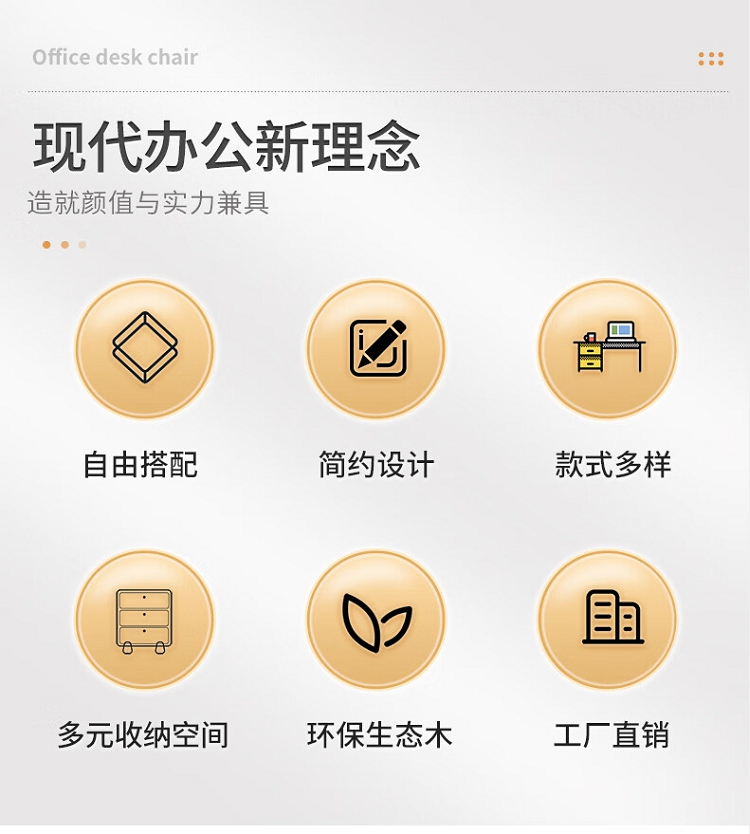 Office desk chair

现代办公新理念

造就颜值与实力兼具

自由搭配

简约设计

款式多样

多元收纳空间

环保生态木

工厂直销